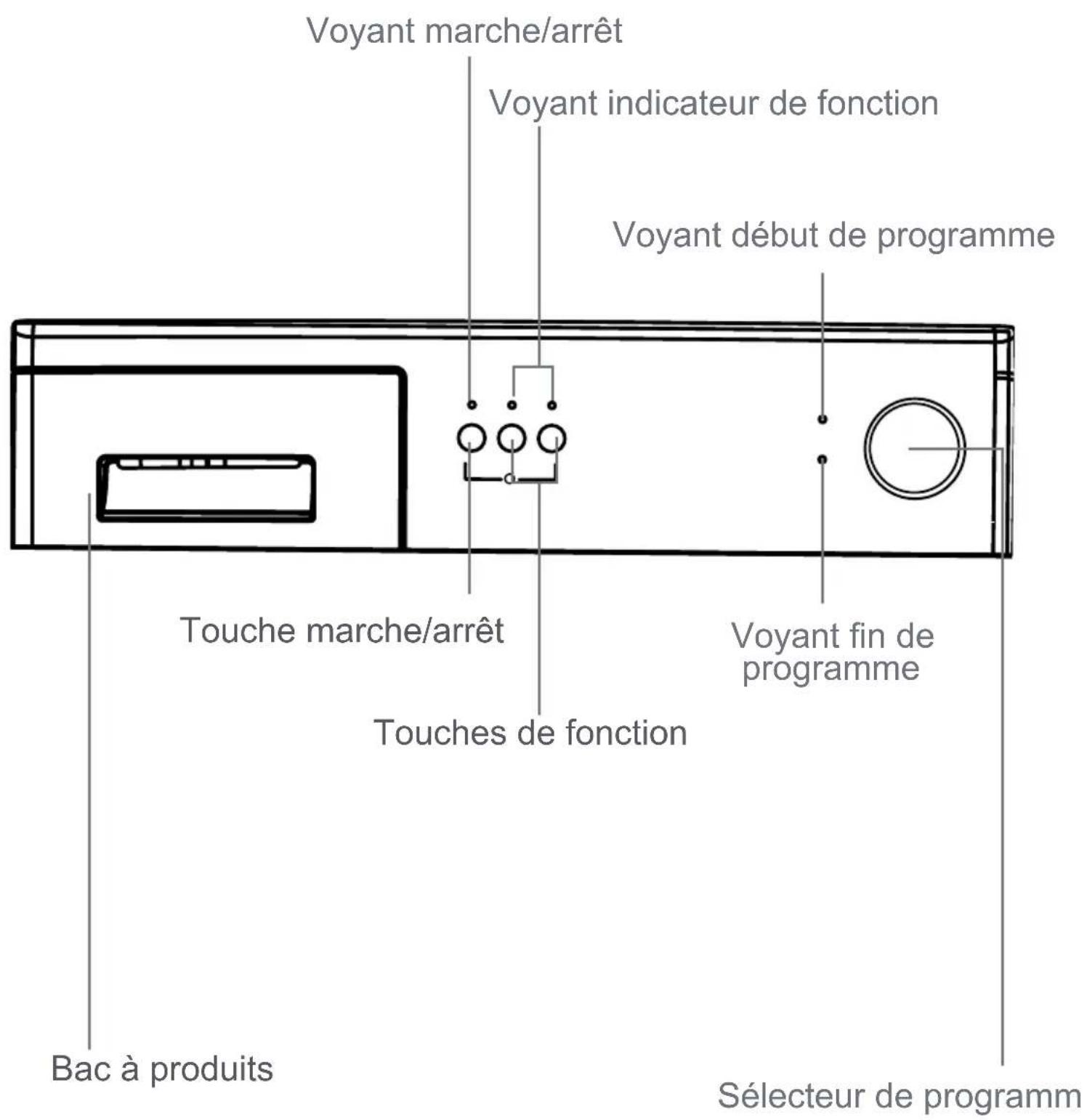 Voyant marche/arrêt

Voyant indicateur de fonction

Voyant début de programme

Touche marche/arrêt

Voyant fin de programme

Touches de fonction

Bac à produits

Sélecteur de programm