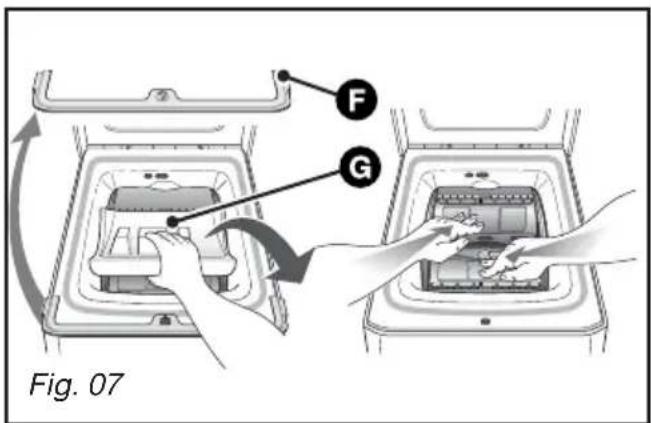 F
G
Fig. 07