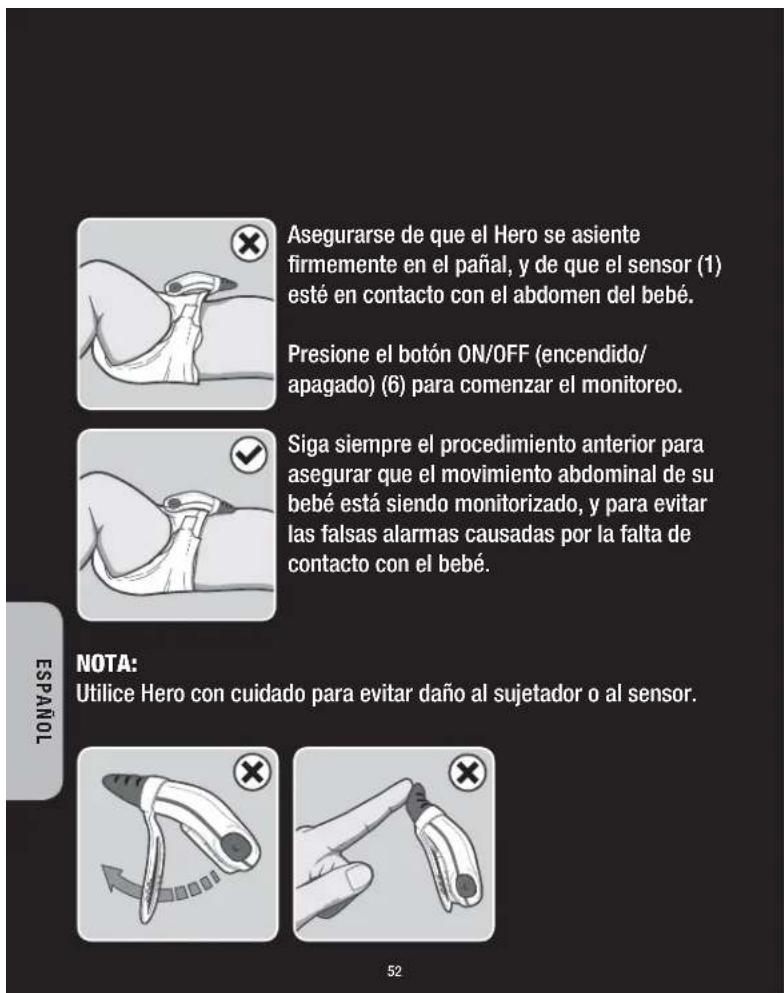 Asegurarse de que el Hero se asiente firmemente en el pañal, y de que el sensor (1) esté en contacto con el abdomen del bebé.

Presione el botón ON/OFF (encendido/apagado) (6) para comenzar el monitoreo.

Siga siempre el procedimiento anterior para asegurar que el movimiento abdominal de su bebé está siendo monitorizado, y para evitar las falsas alarmas causadas por la falta de contacto con el bebé.

ESPAÑOL

NOTA:
Utilice Hero con cuidado para evitar daño al sujetador o al sensor.

52