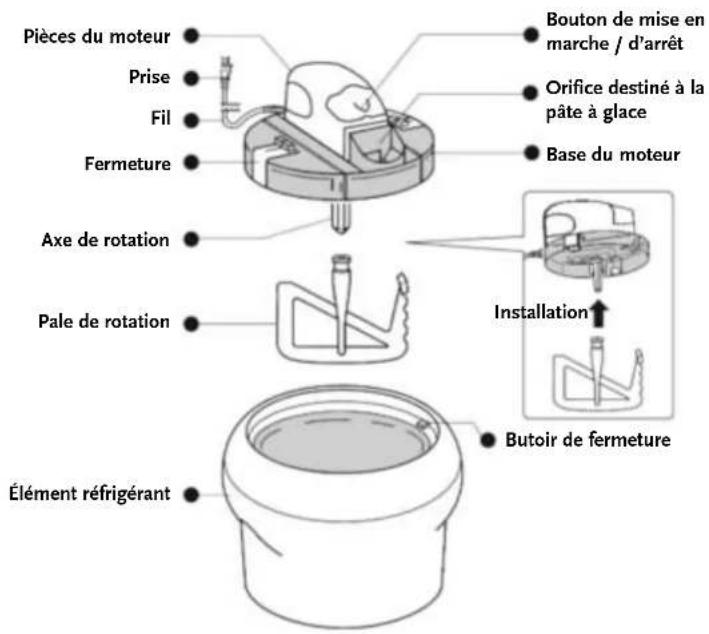 Pièces du moteur

Prise

Fil

Fermeture

Axe de rotation

Pale de rotation

Élément réfrigérant

Bouton de mise en marche / d'arrêt

Orifice destiné à la pâte à glace

Base du moteur

Installation

Butoir de fermeture