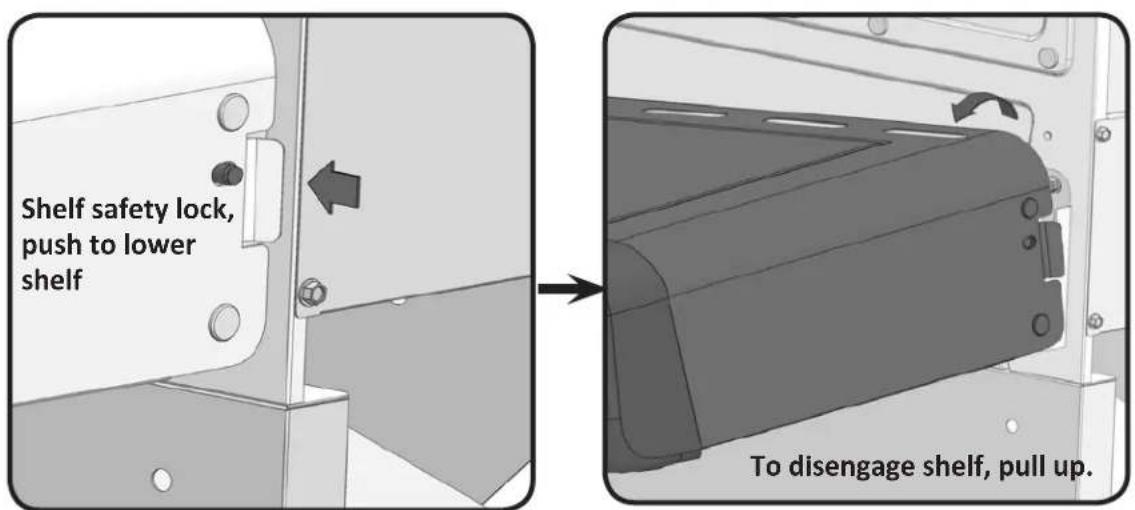 Shelf safety lock, push to lower shelf

To disengage shelf, pull up.