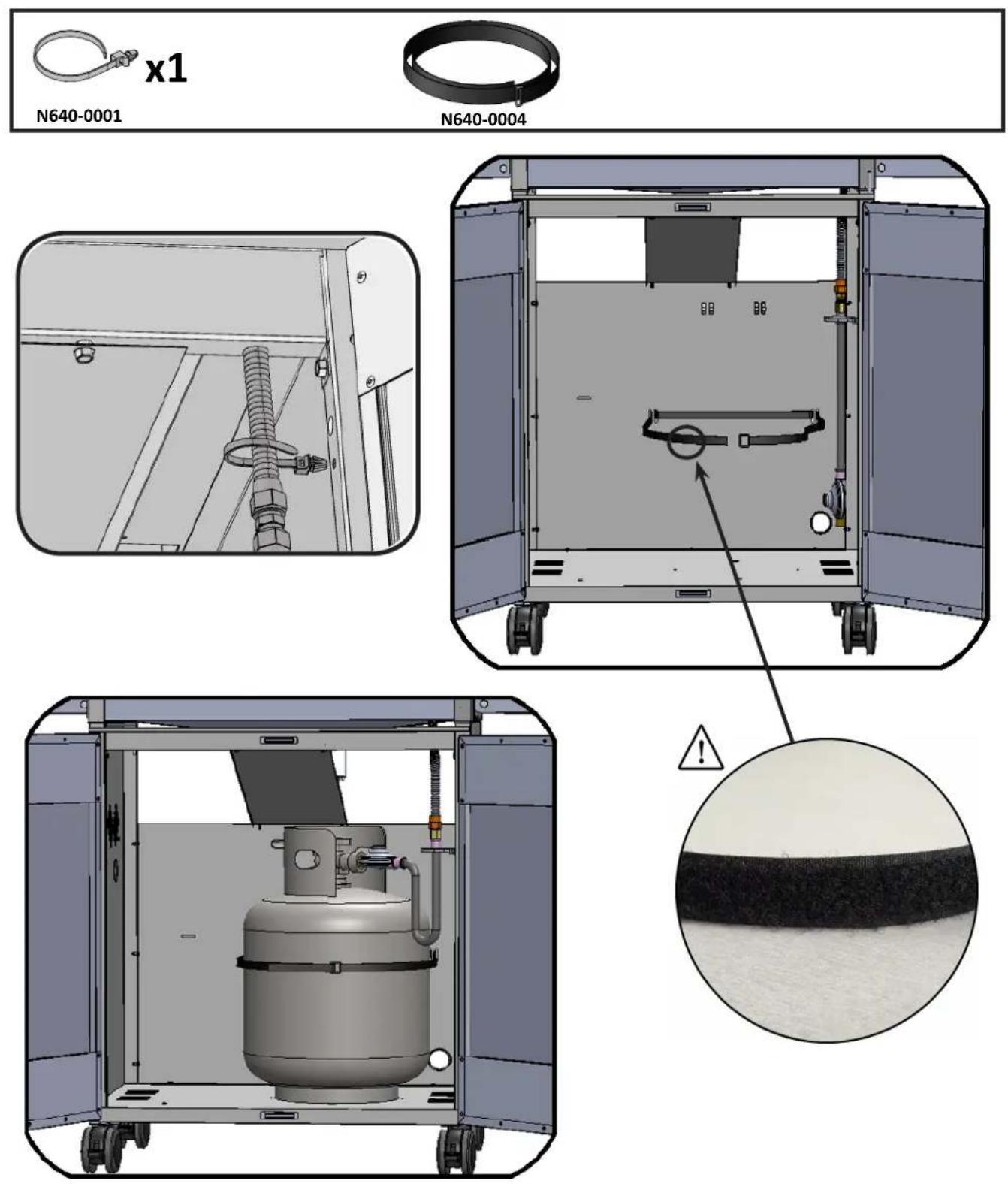 x1

N640-0001

N640-0004