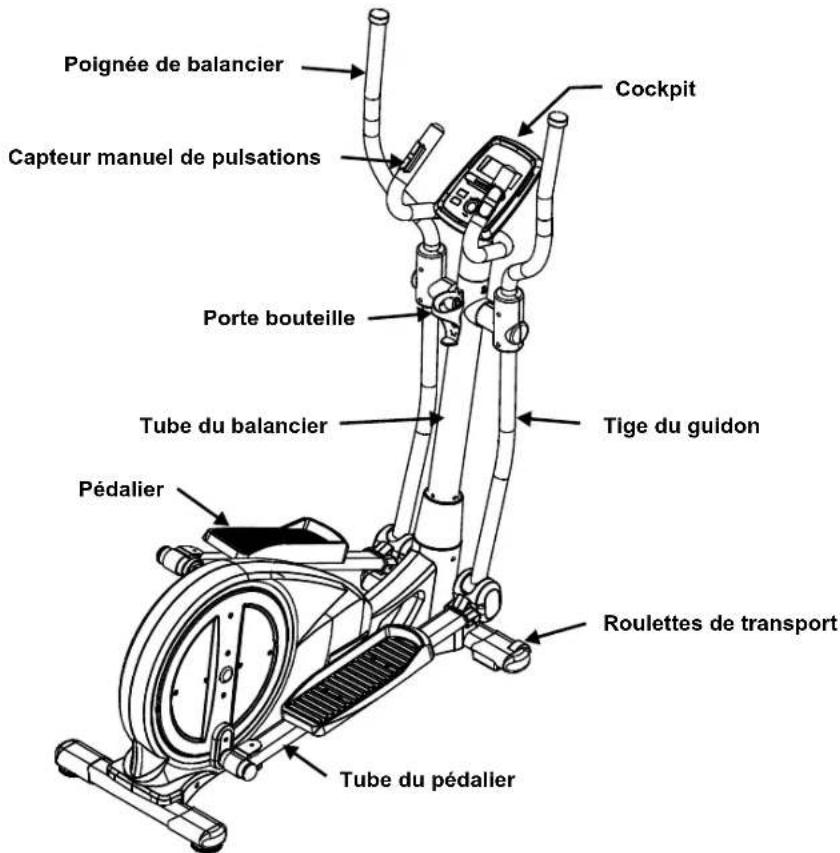 Poignée de balancier
Cockpit
Capteur manuel de pulsations
Porte bouteille
Tube du balancier
Tige du guidon
Pédalier
Roulettes de transport
Tube du pédalier