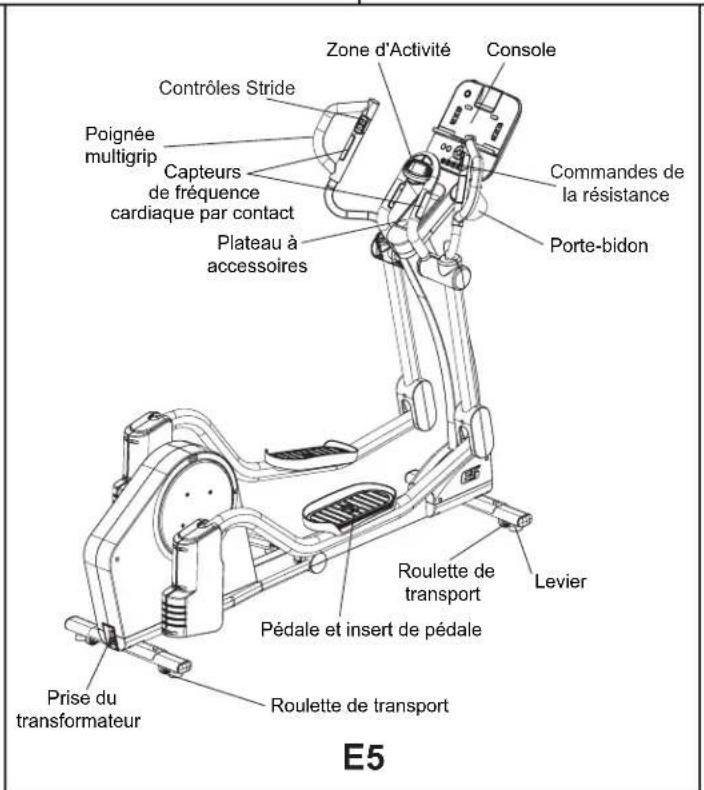 Zone d'Activité
Console
Contrôles Stride
Poignée multigrip
Capteurs de fréquence cardiaque par contact
Commandes de la résistance
Plateau à accessoires
Porte-bidon
Roulette de transport
Levier
Pédale et insert de pédale
Prise du transformateur
Roulette de transport
E5