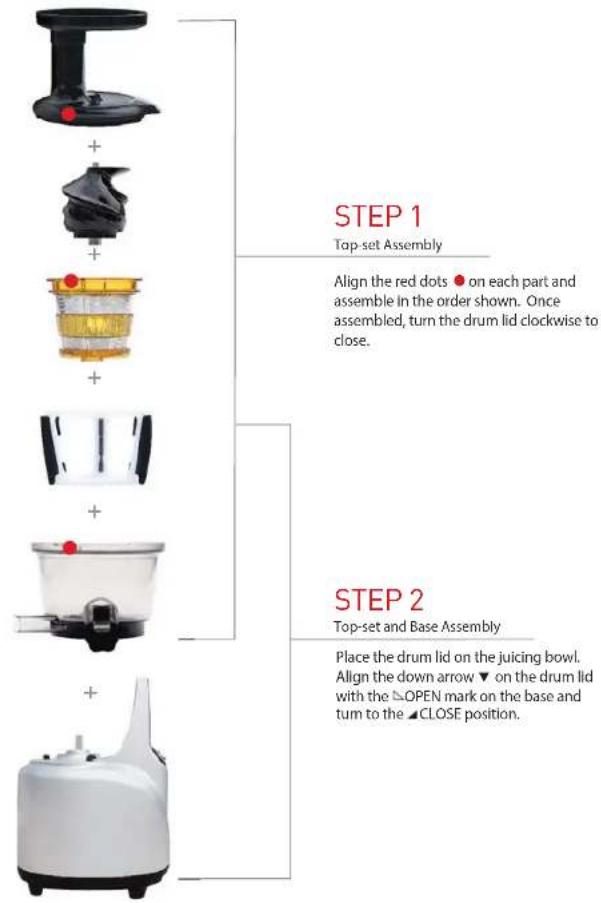 +

+

+

+

+

STEP 1
Top-set Assembly

Align the red dots ● on each part and assemble in the order shown. Once assembled, turn the drum lid clockwise to close.

STEP 2
Top-set and Base Assembly

Place the drum lid on the juicing bowl. Align the down arrow ▼ on the drum lid with the ◺OPEN mark on the base and turn to the ◢CLOSE position.