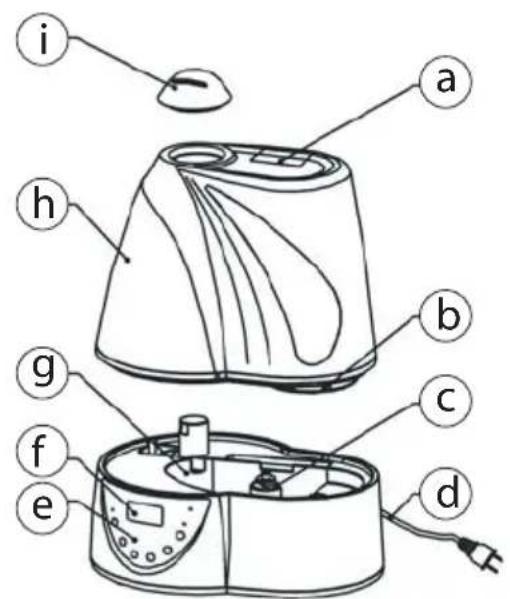 i
a
h
b
g
c
f
d
e