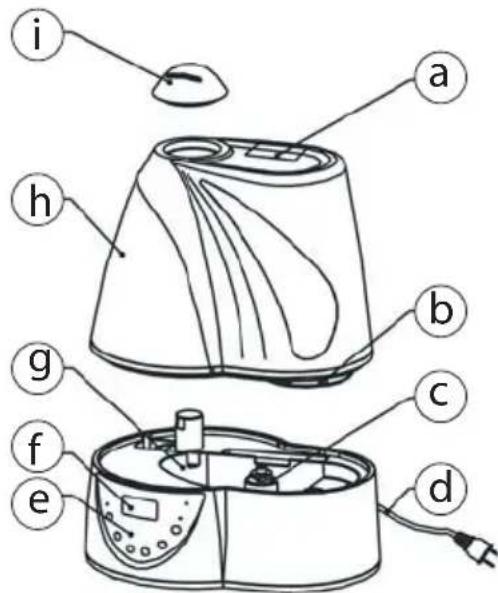 i

a

h

b

g

c

f

e

d