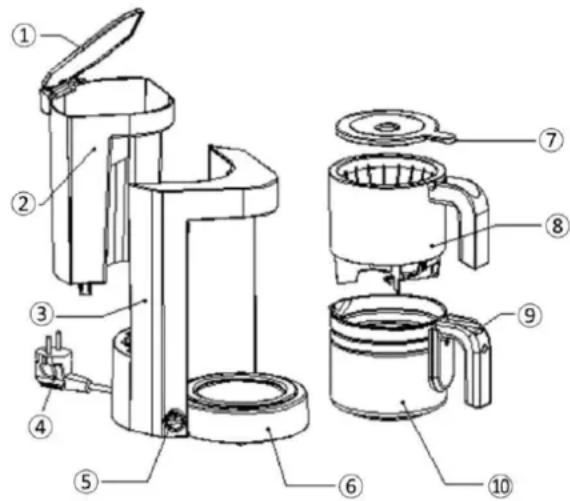 ①
②
③
④
⑤
⑥
⑦
⑧
⑨
⑩