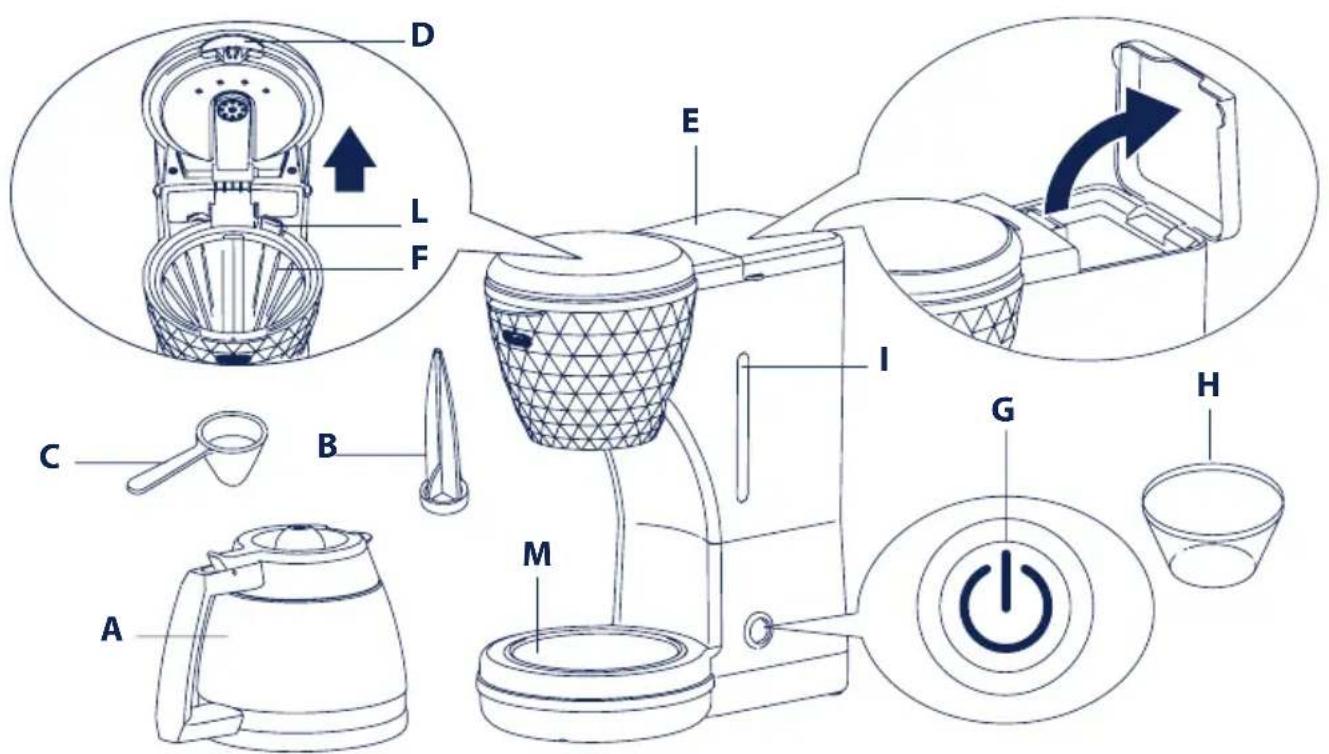 D
E
L
F
I
C
B
G
H
M
A