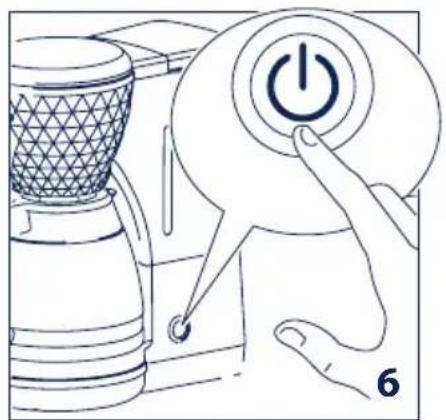 6