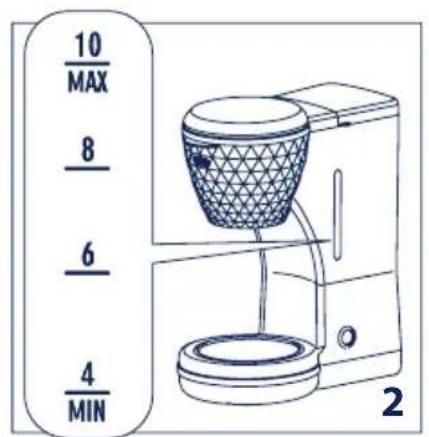 10
MAX
8
6
4
MIN
2