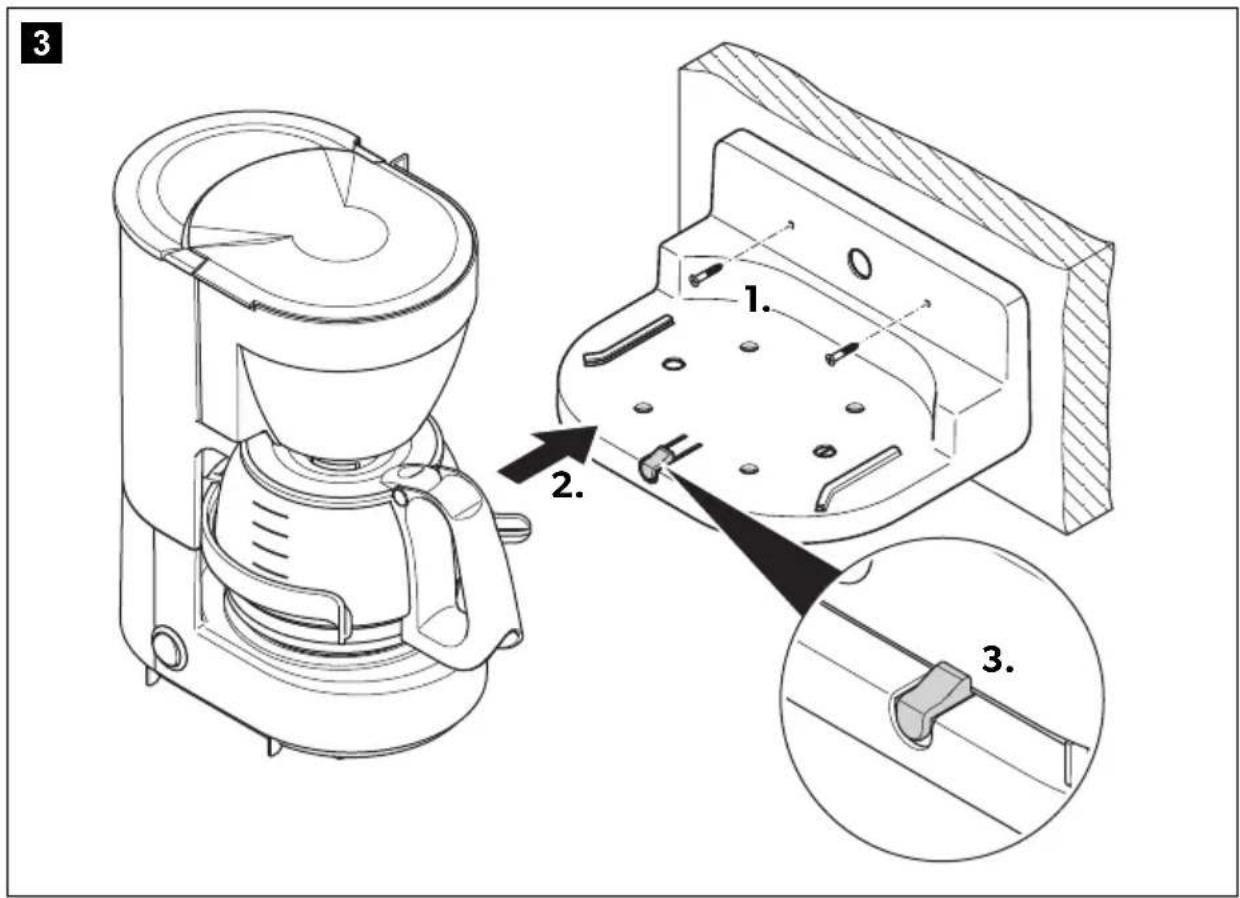 3

1.

2.

3.