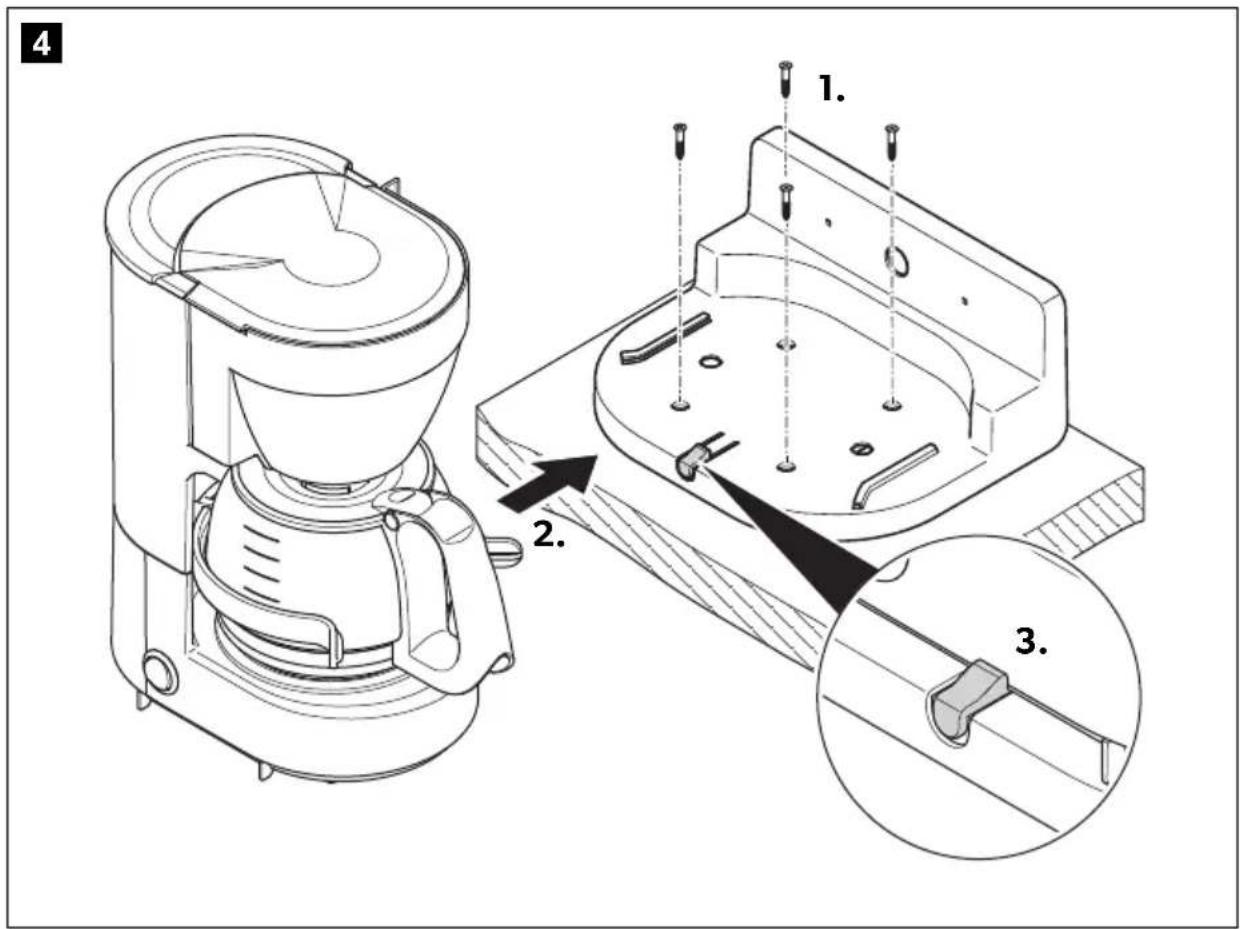 4

1.

2.

3.