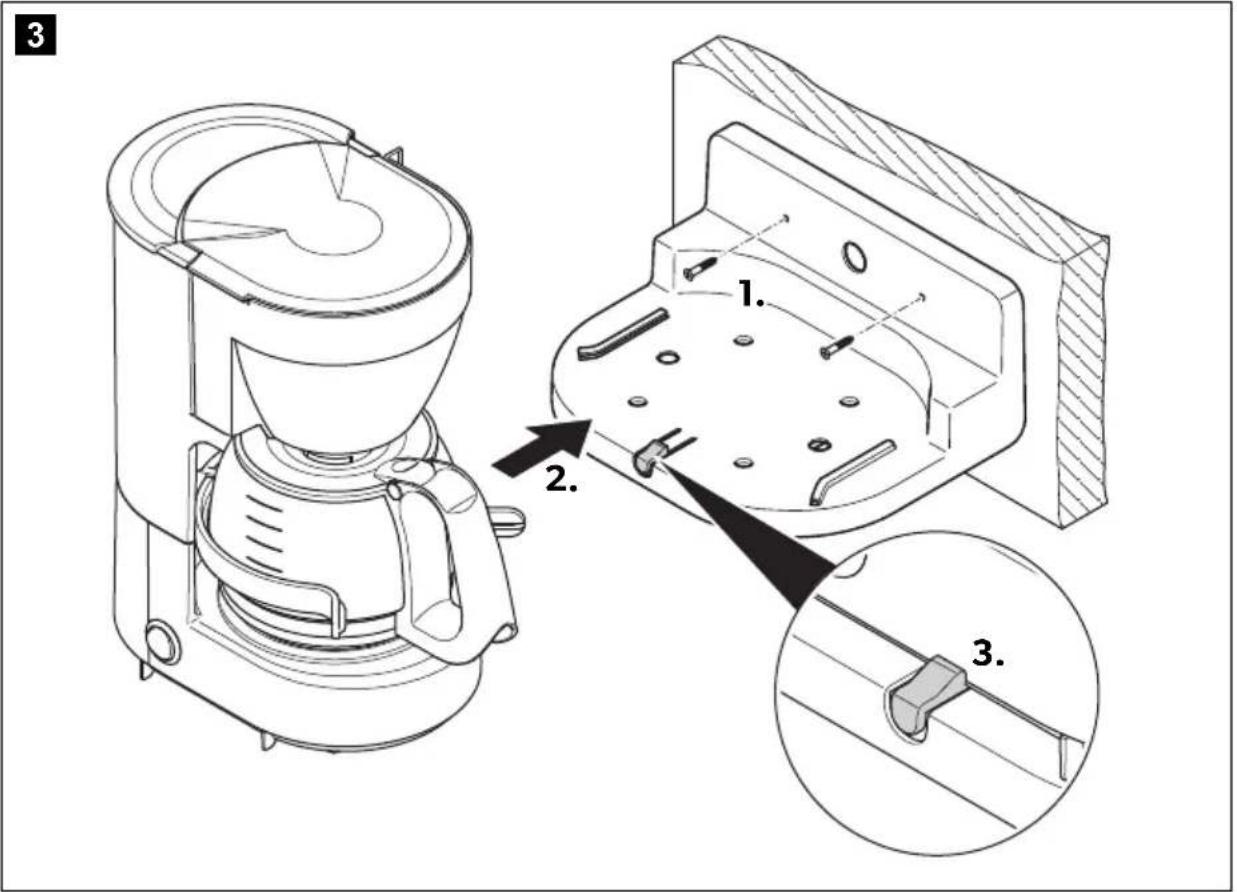 3

1.

2.

3.