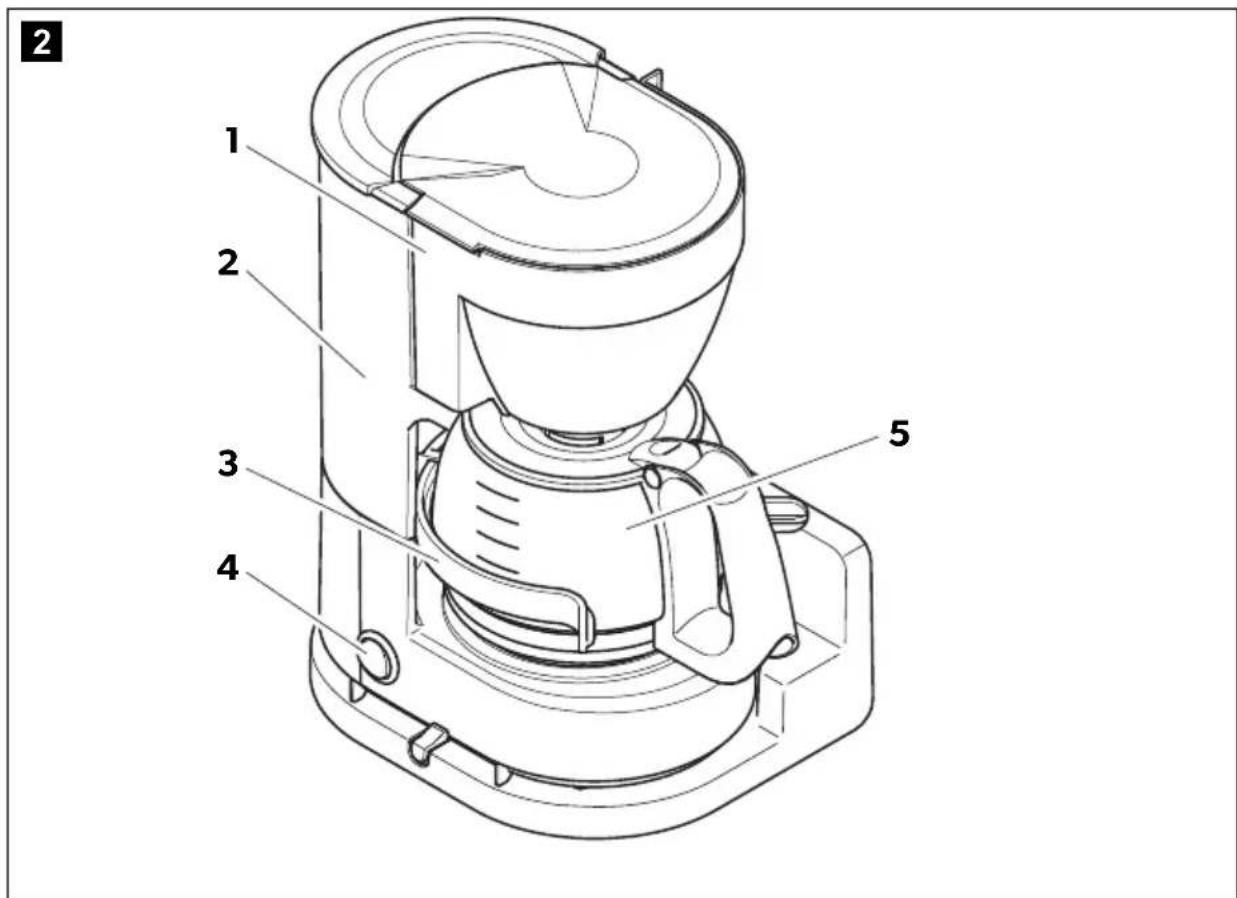 2

1

2

3

4

5