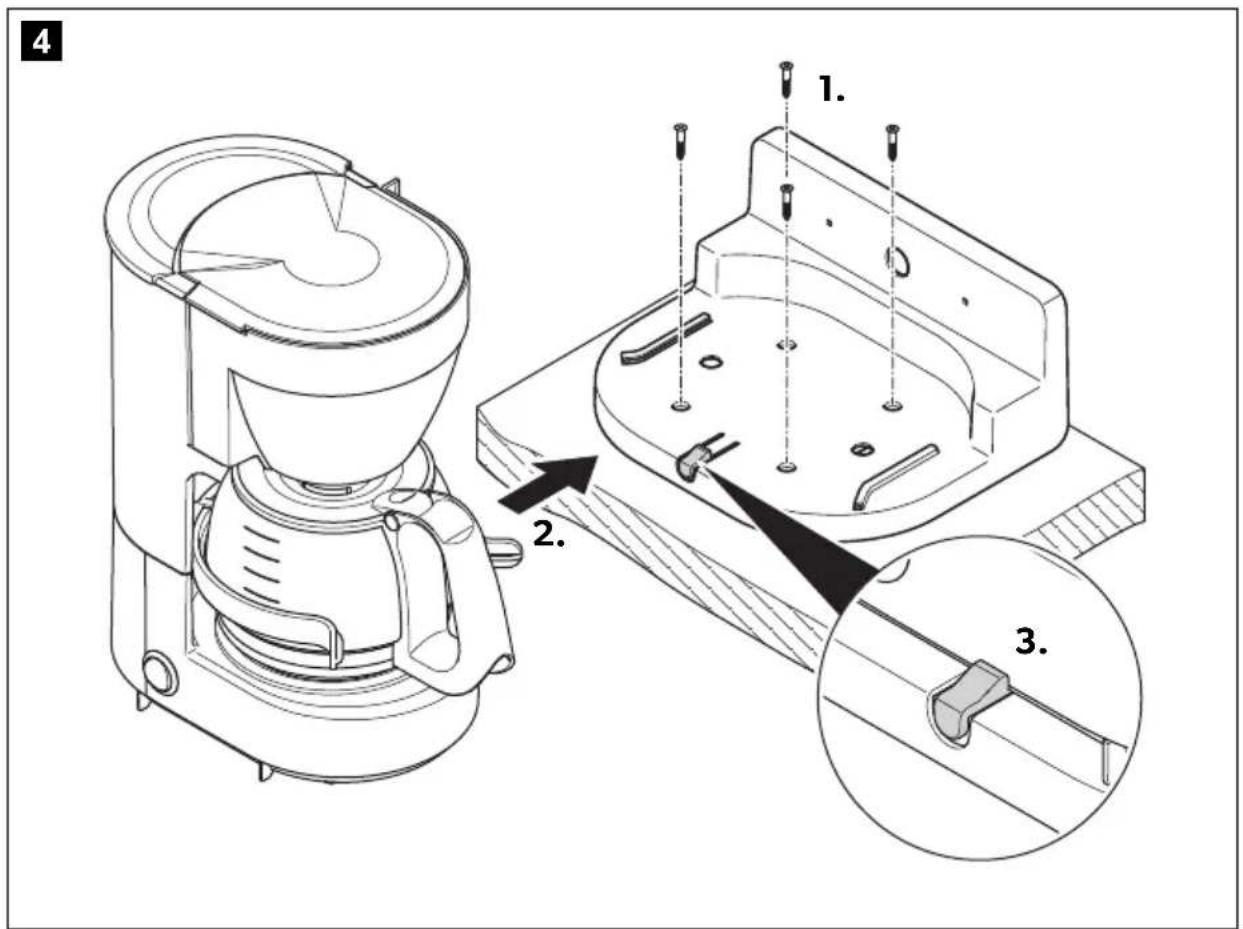 4

1.

2.

3.