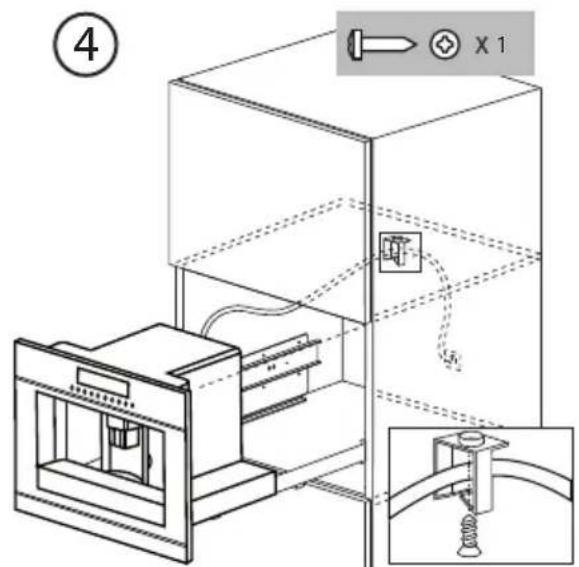 4

X 1