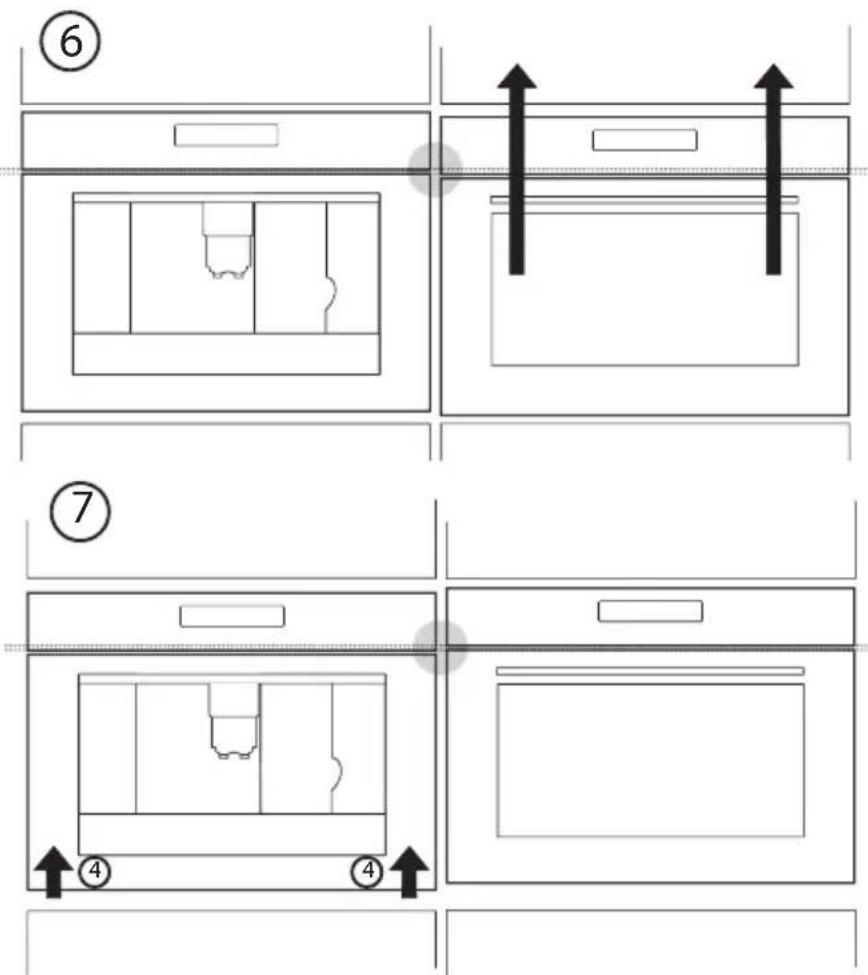 6

7

4

4