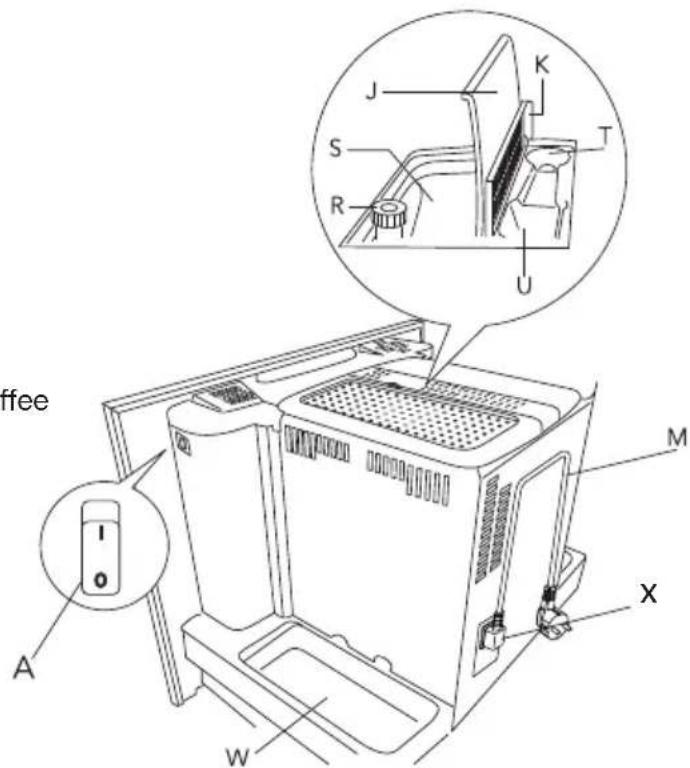 J
K
S
T
R
U
ffee
M
I
0
X
A
W