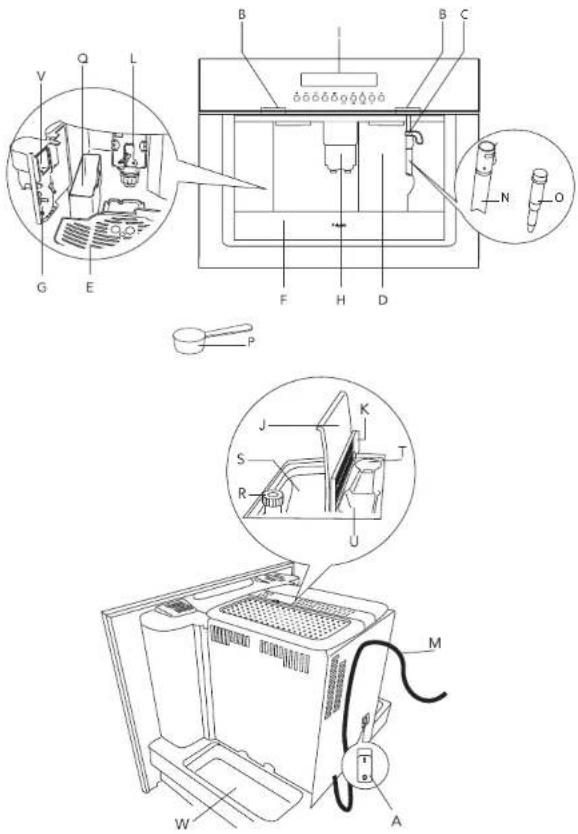 B
I
B
C
V
Q
L
N
O
G
E
F
H
D
P
J
K
S
T
R
U
M
W
A