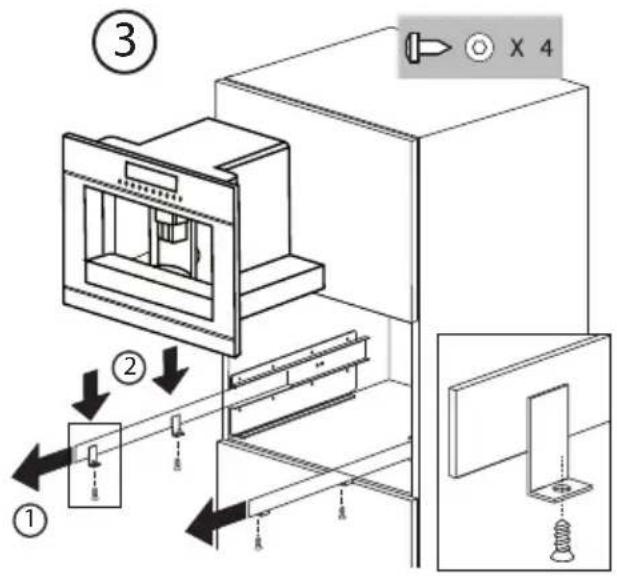 3

X 4

2

1