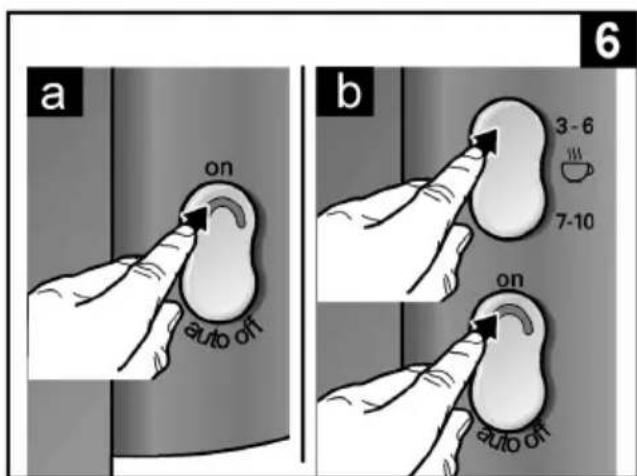 6

a

on

auto off

b

3 - 6

7-10

on

auto off