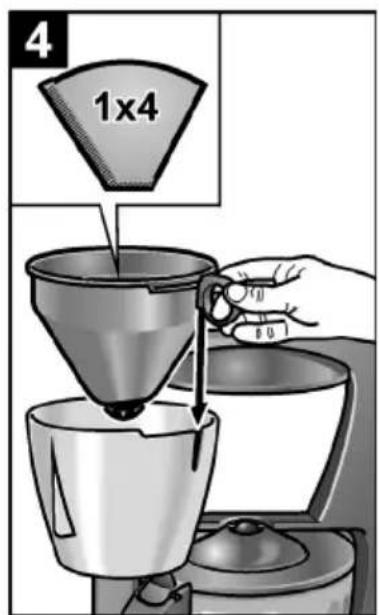 4

1x4