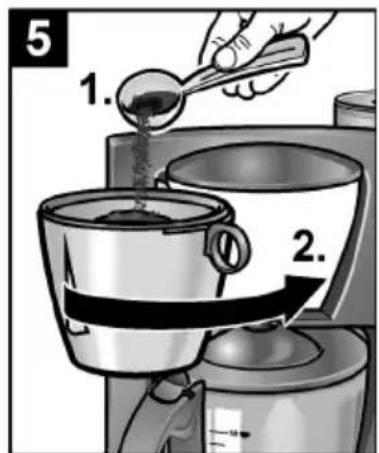 5

1.

2.