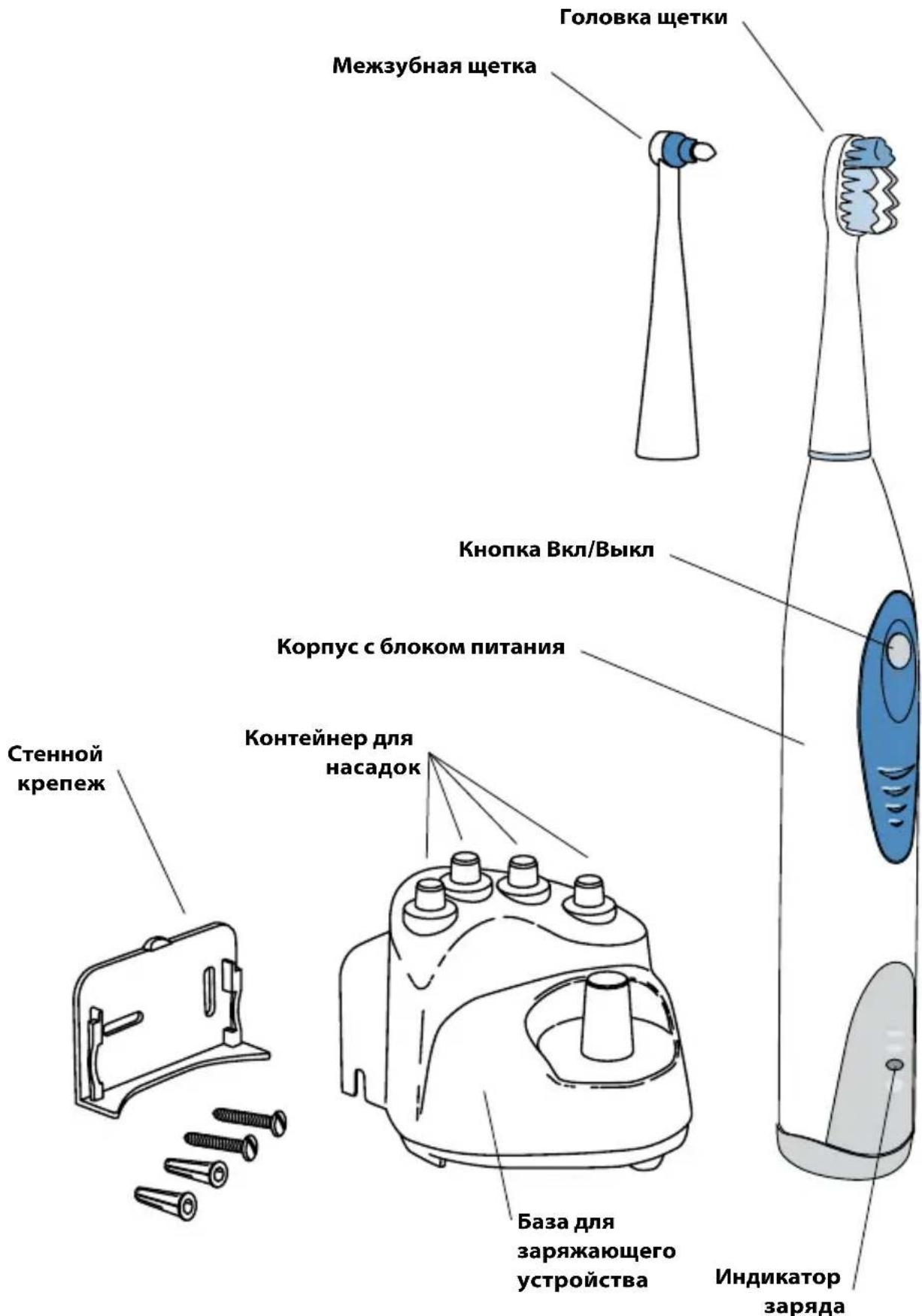 Головка щетки

Межзубная щетка

Кнопка Вкл/Выкл

Корпус с блоком питания

Стенной крепеж

Контейнер для насадок

База для заряжающего устройства

Индикатор заряда