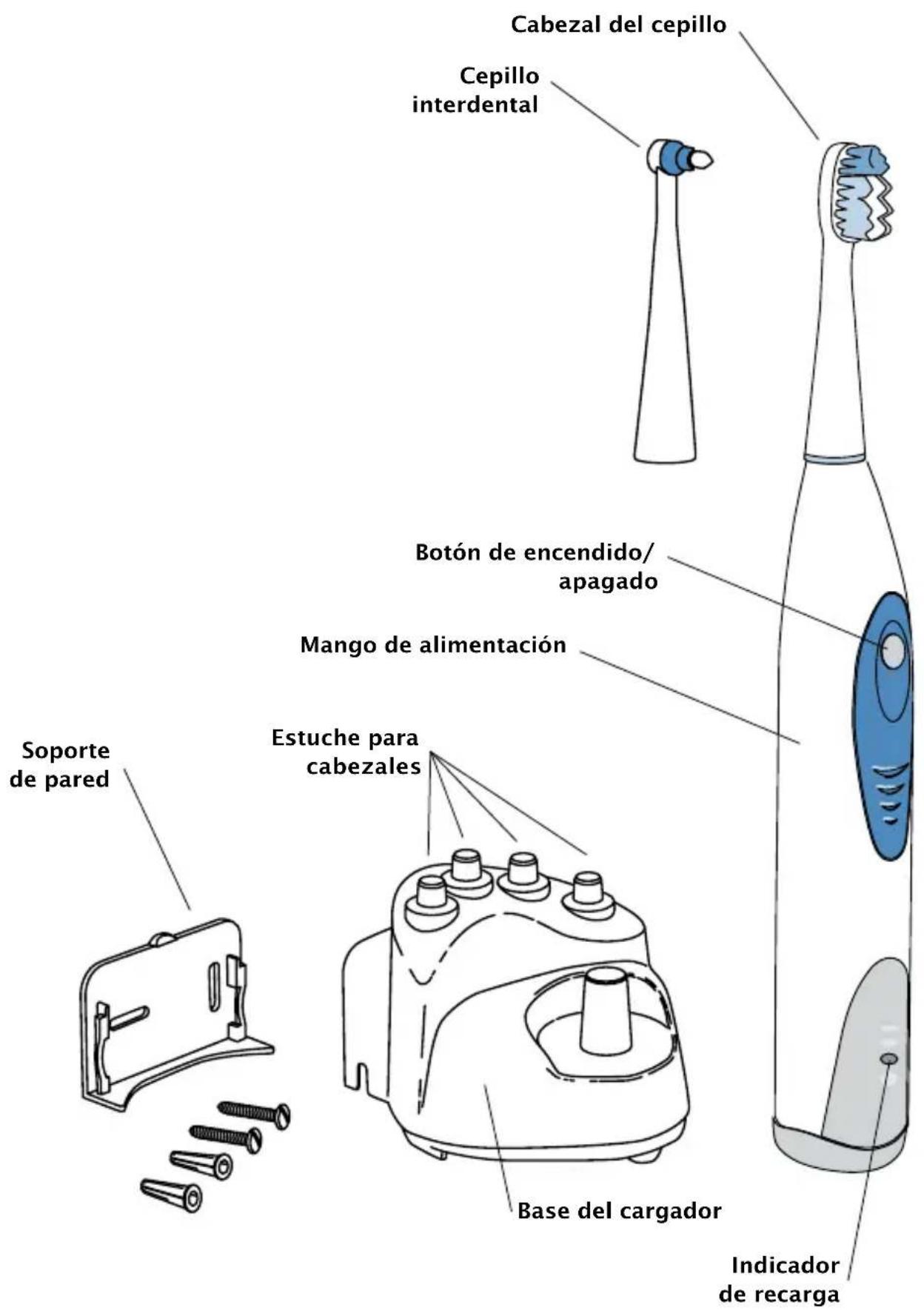 Cabezal del cepillo

Cepillo interdental

Botón de encendido/ apagado

Mango de alimentación

Soporte de pared

Estuche para cabezales

Base del cargador

Indicador de recarga