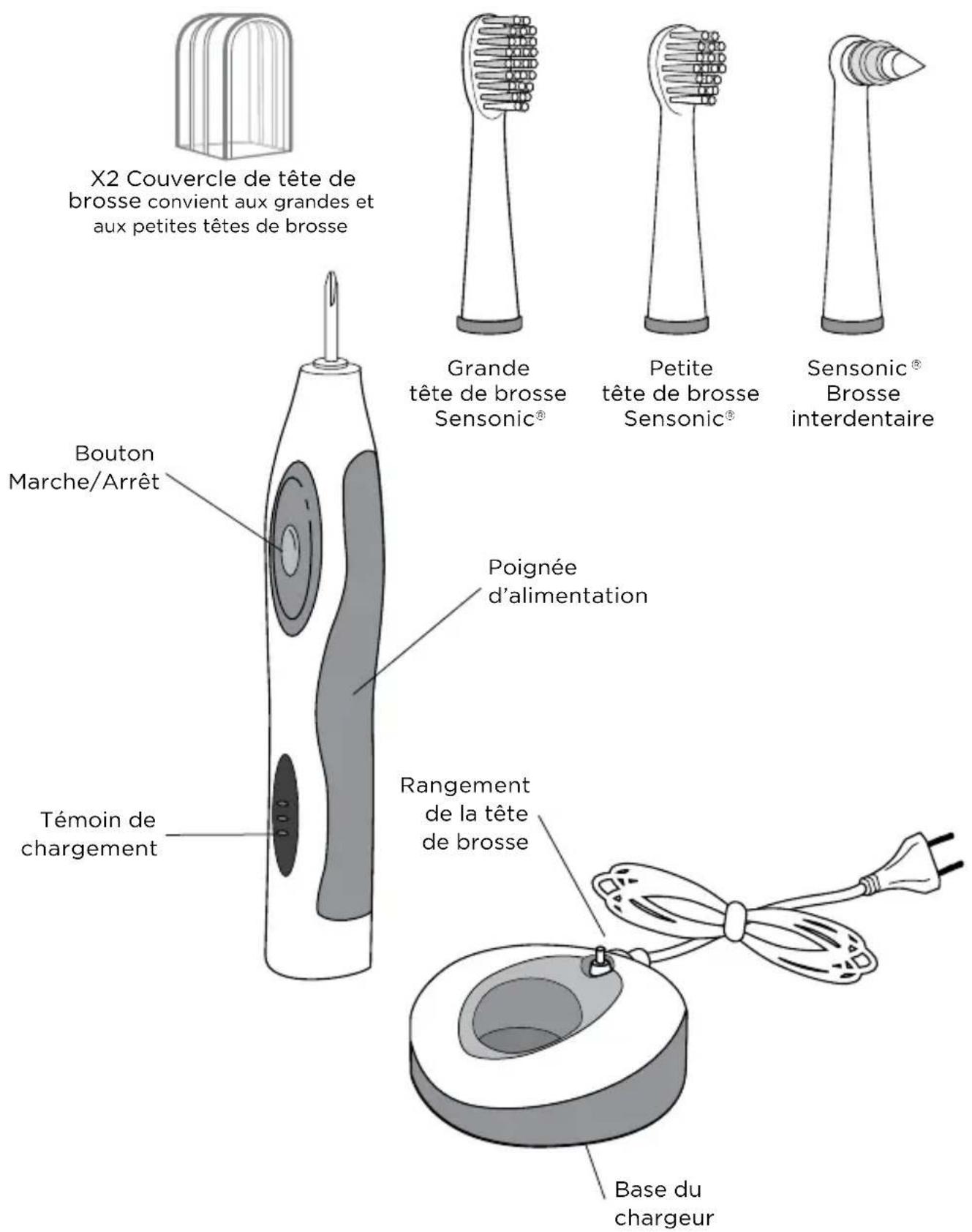 X2 Couvercle de tête de brosse convient aux grandes et aux petites têtes de brosse

Grande tête de brosse Sensonic®

Petite tête de brosse Sensonic®

Sensonic® Brosse interdentaire

Bouton Marche/Arrêt

Poignée d'alimentation

Témoin de chargement

Rangement de la tête de brosse

Base du chargeur