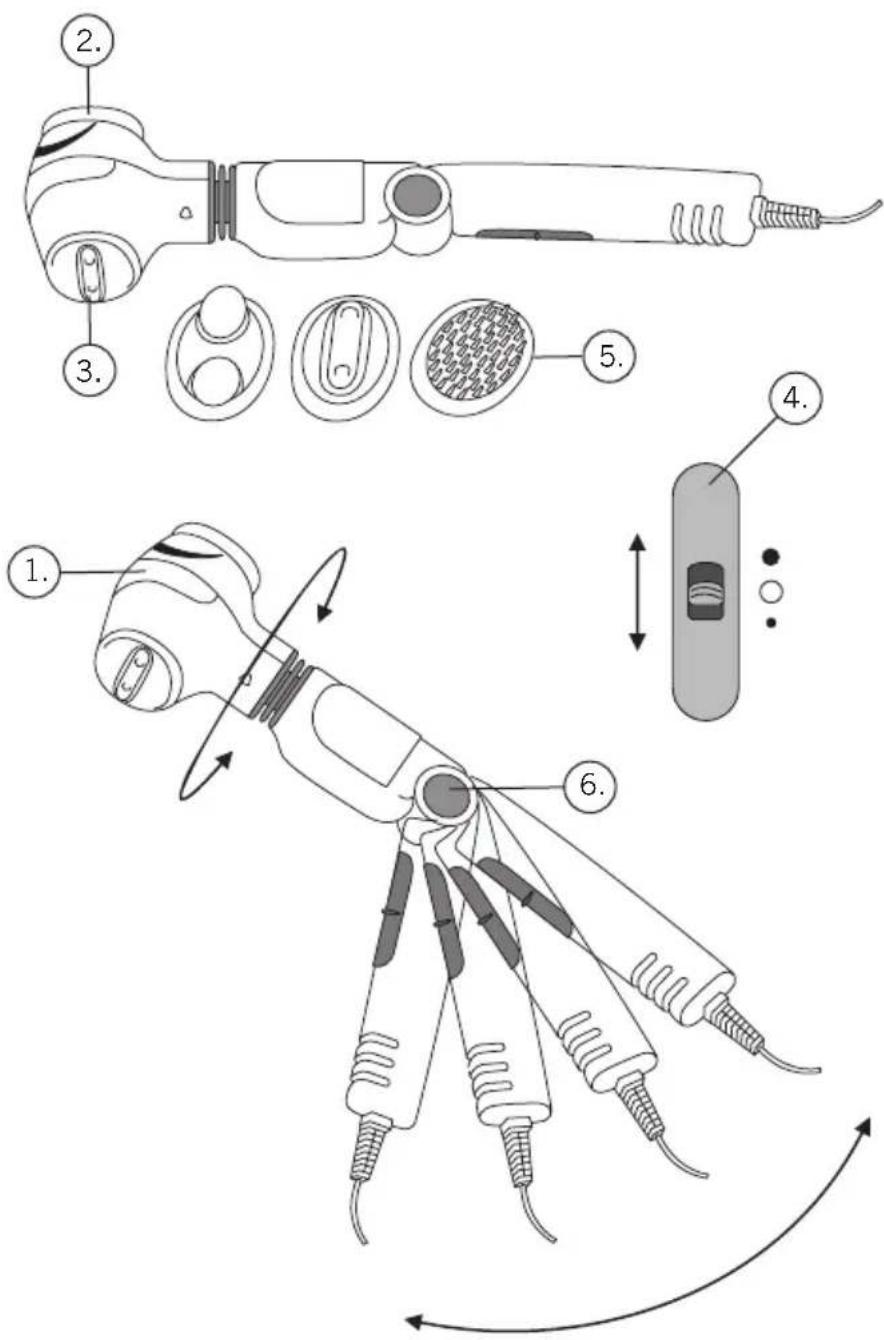 2.

3.

5.

4.

1.

6.