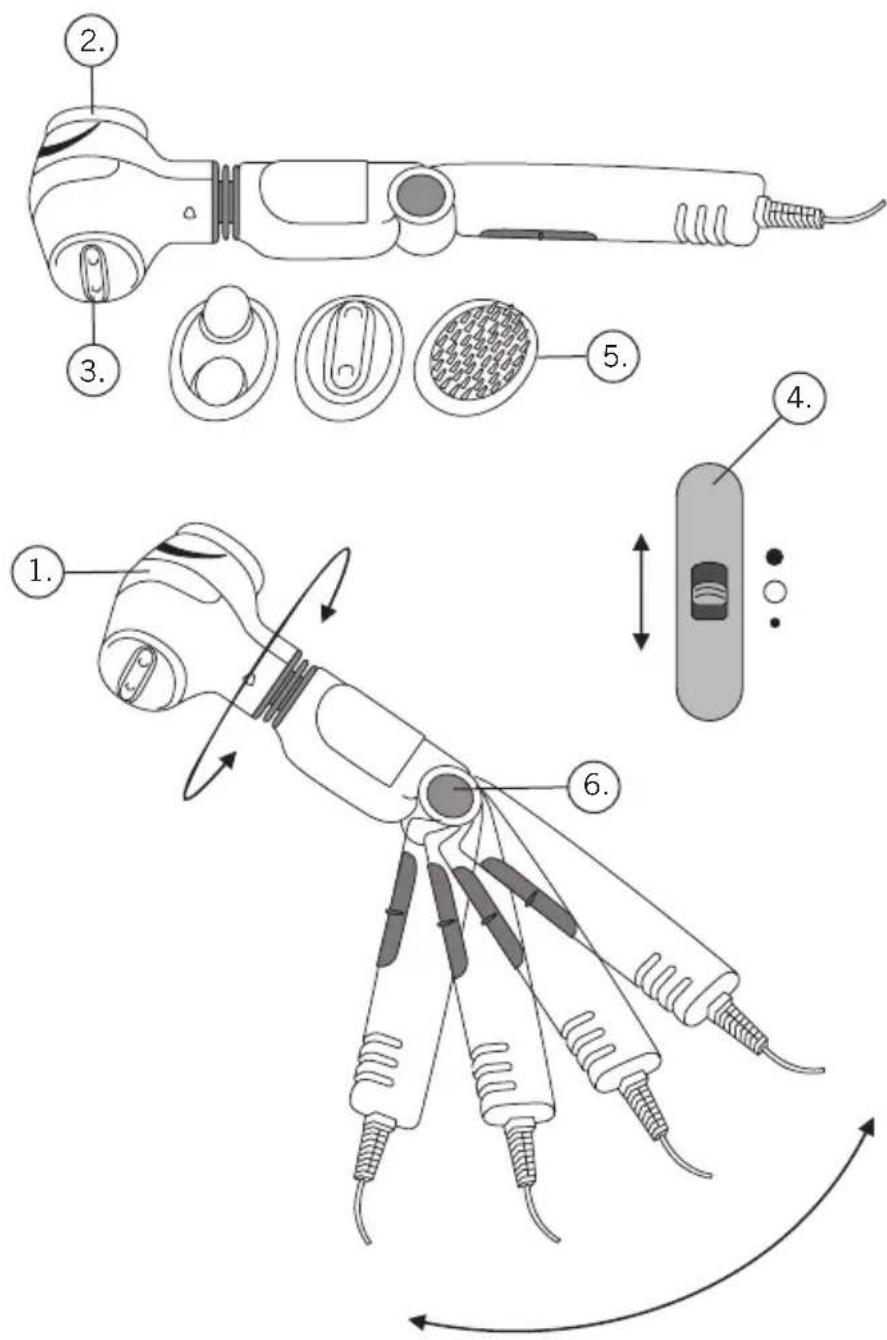 2.

3.

5.

4.

1.

6.