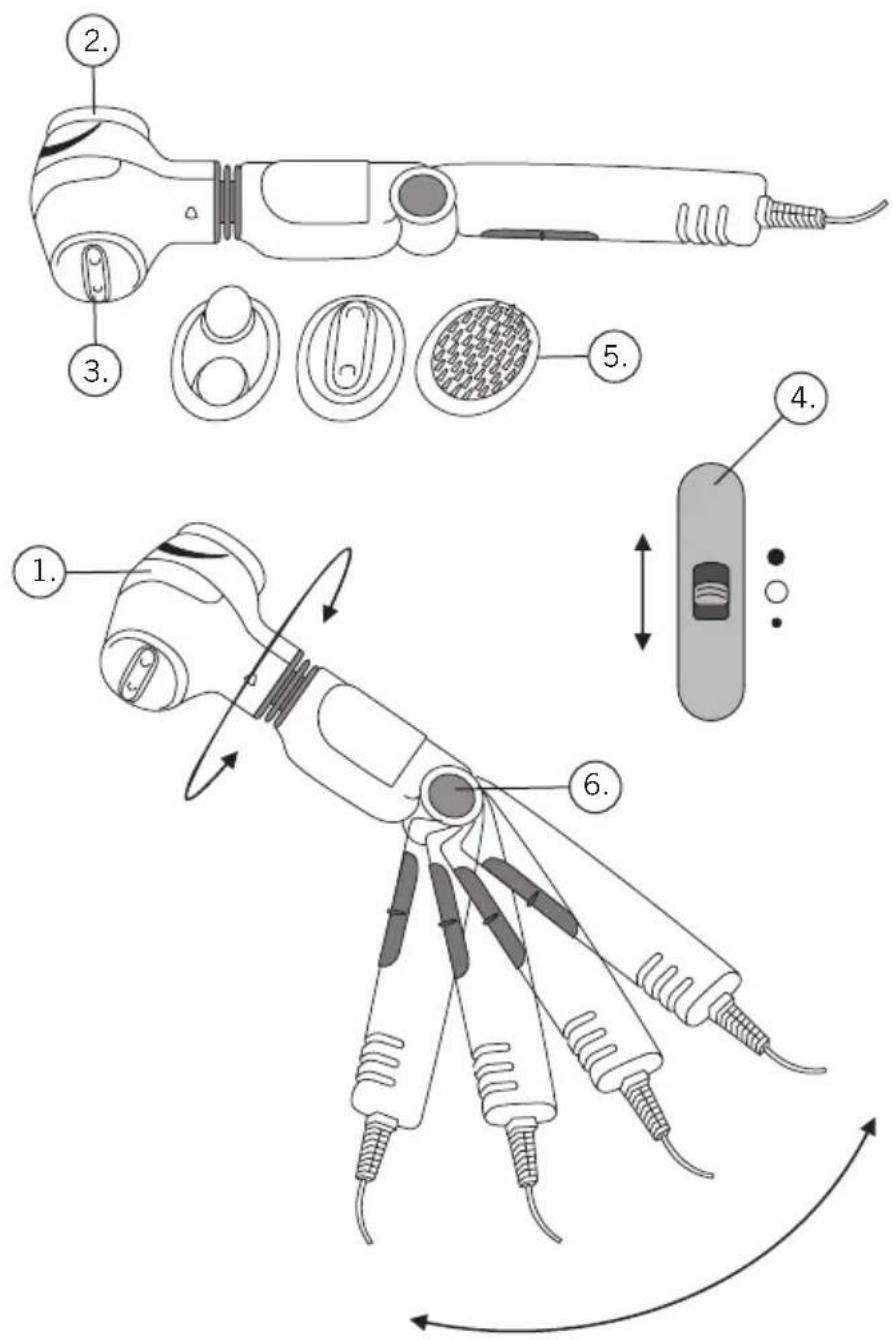 2.

3.

5.

4.

1.

6.