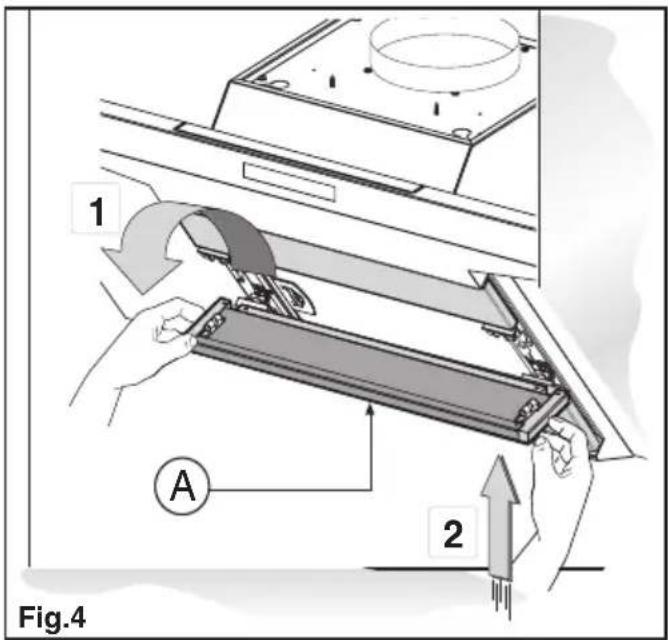 1

A

2

Fig.4