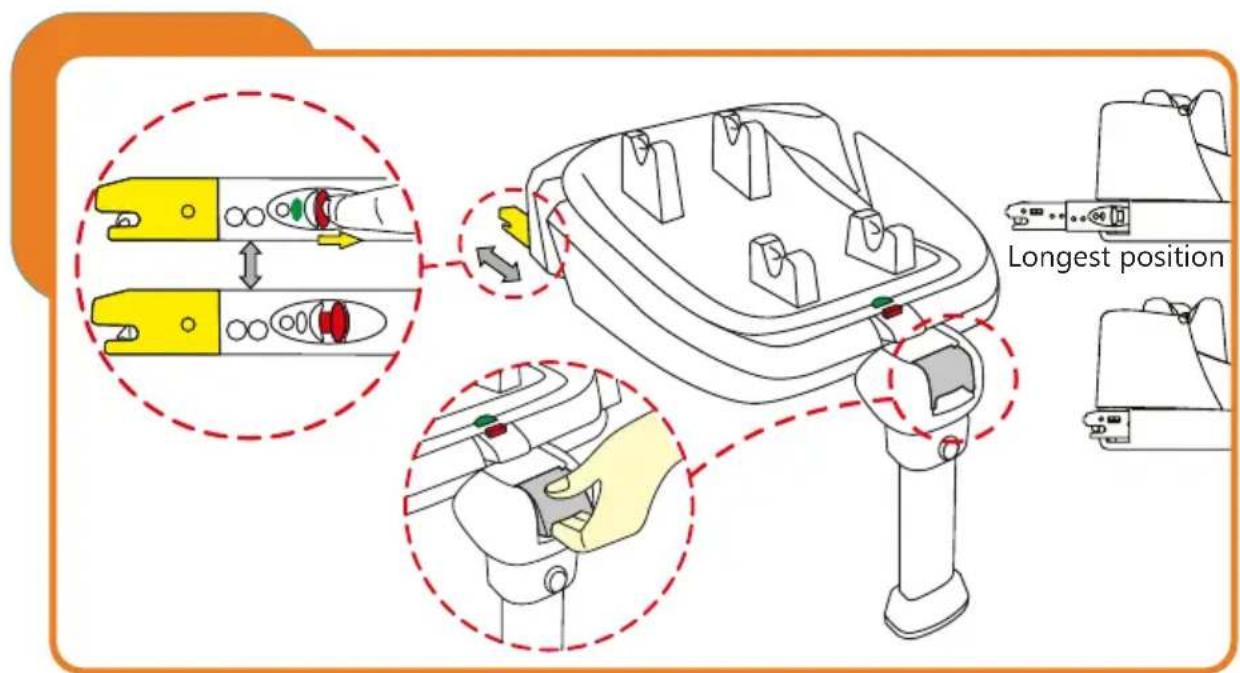 Longest position