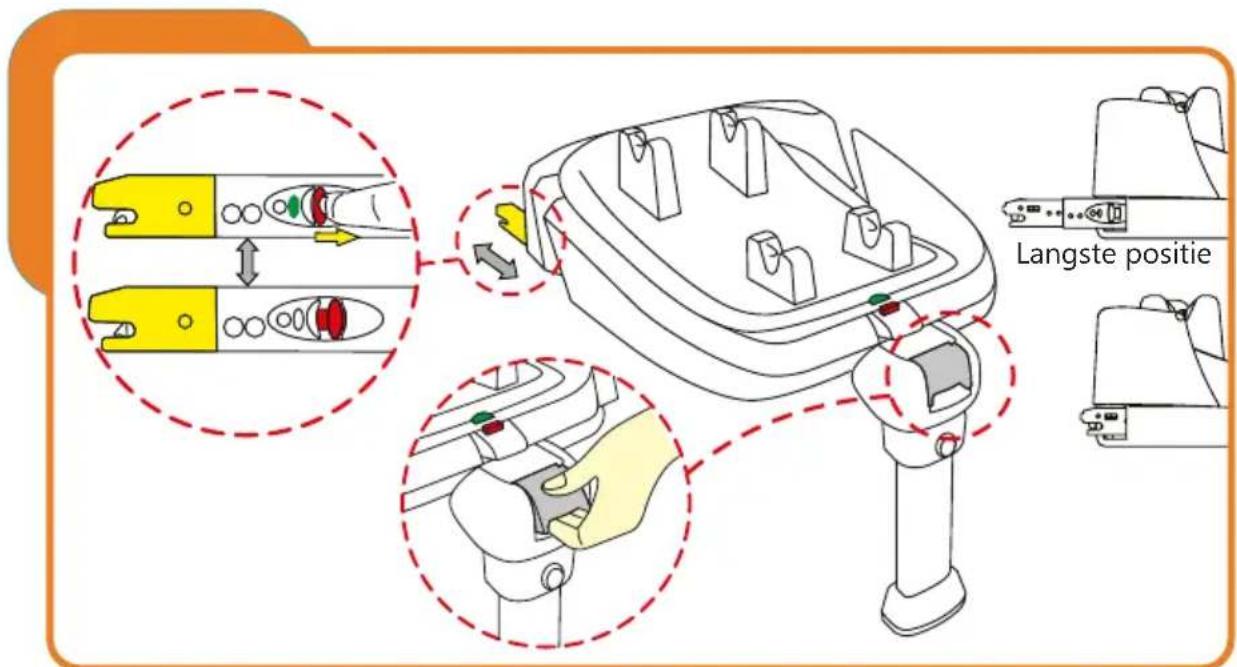 Langste positie