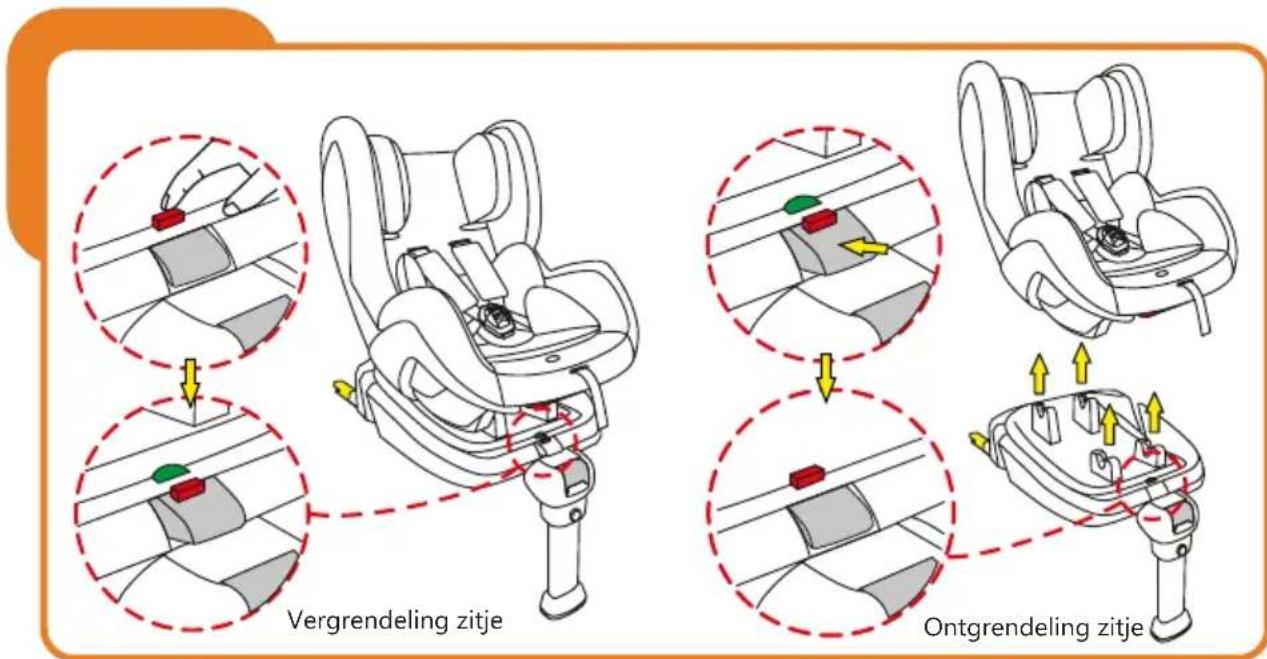 Vergrendeling zitje

Ontgrendeling zitje