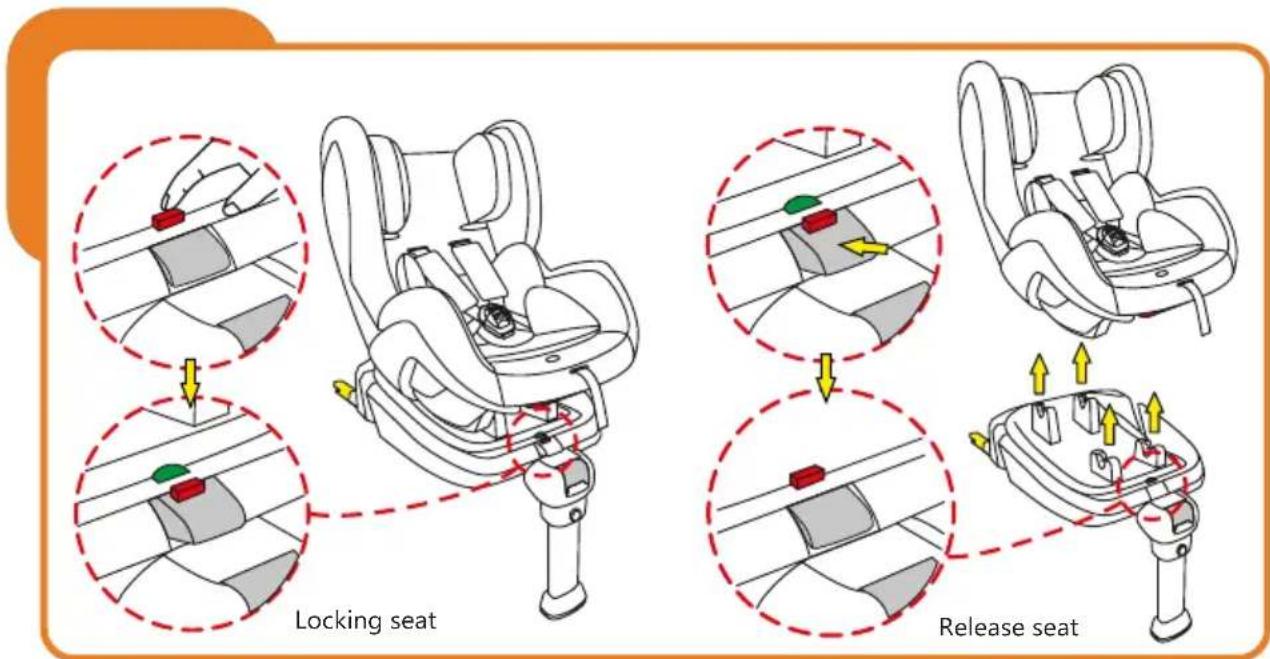 Locking seat

Release seat