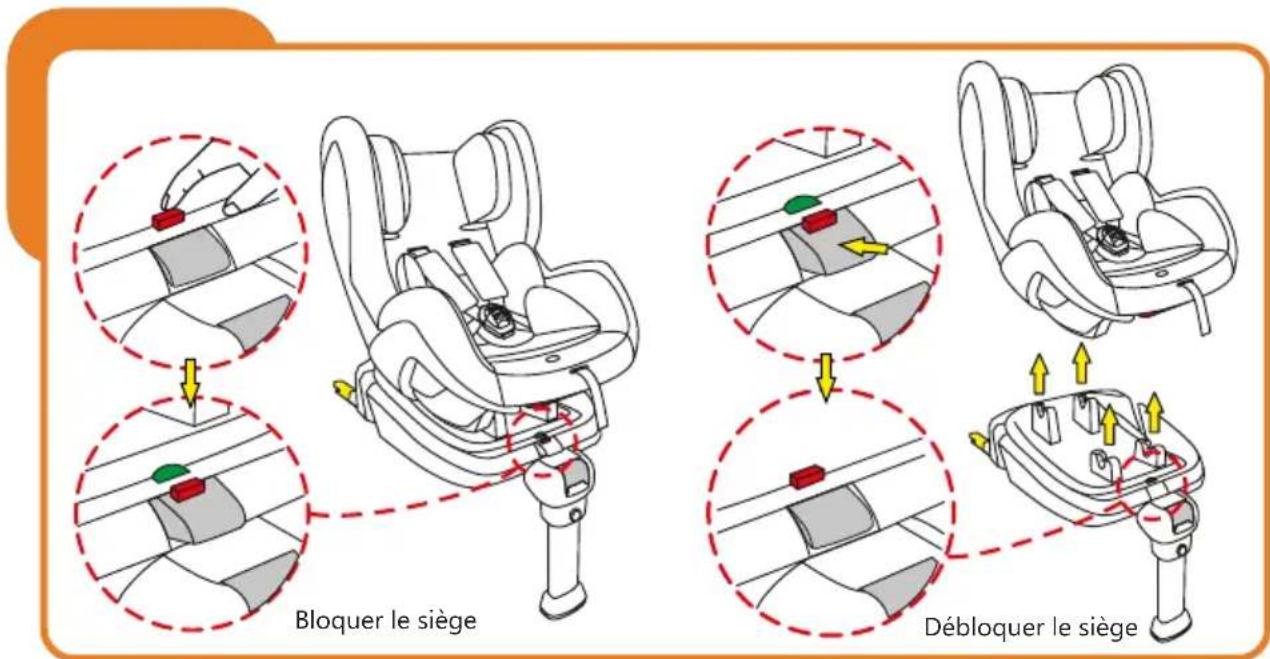 Bloquer le siège

Débloquer le siège