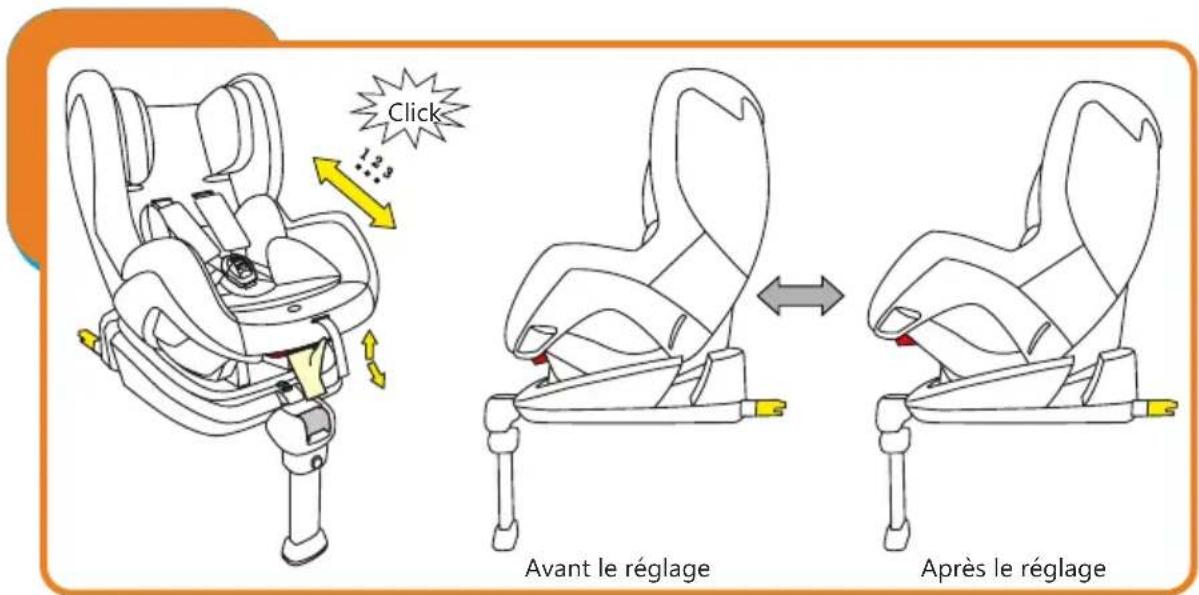 Click

1 2 3

Avant le réglage

Après le réglage