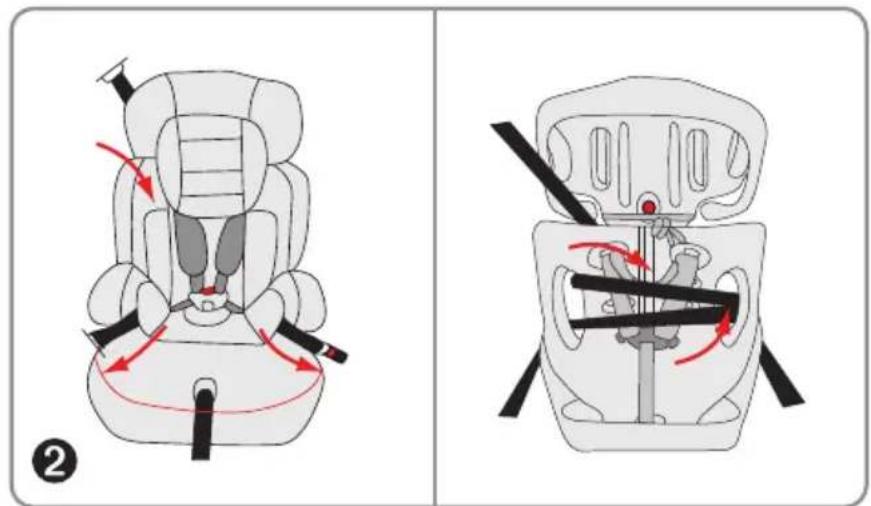 2