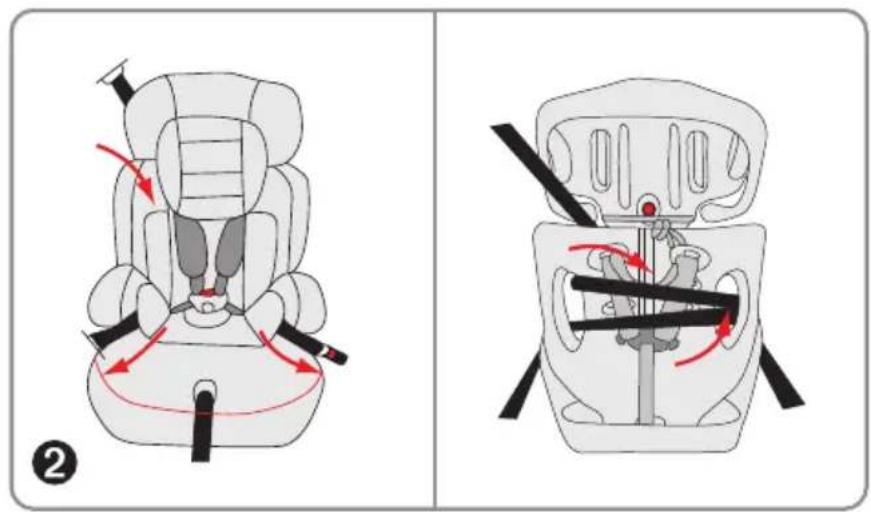 2