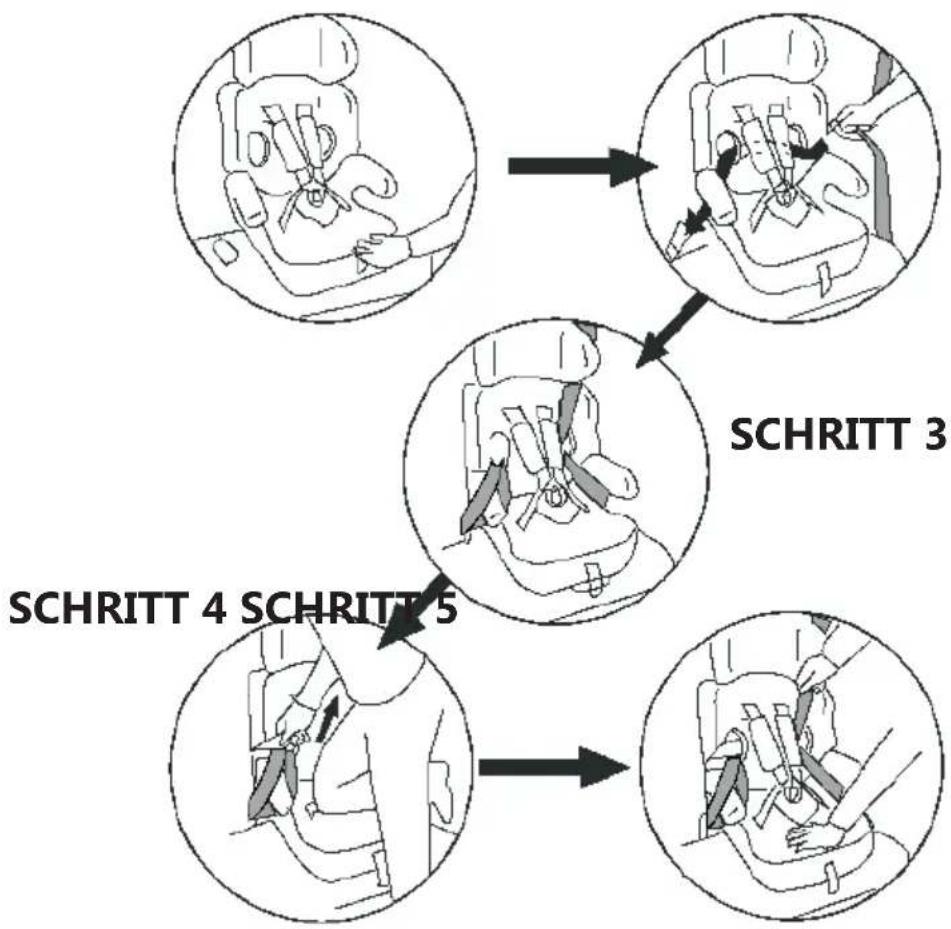 SCHRITT 3

SCHRITT 4 SCHRITT 5