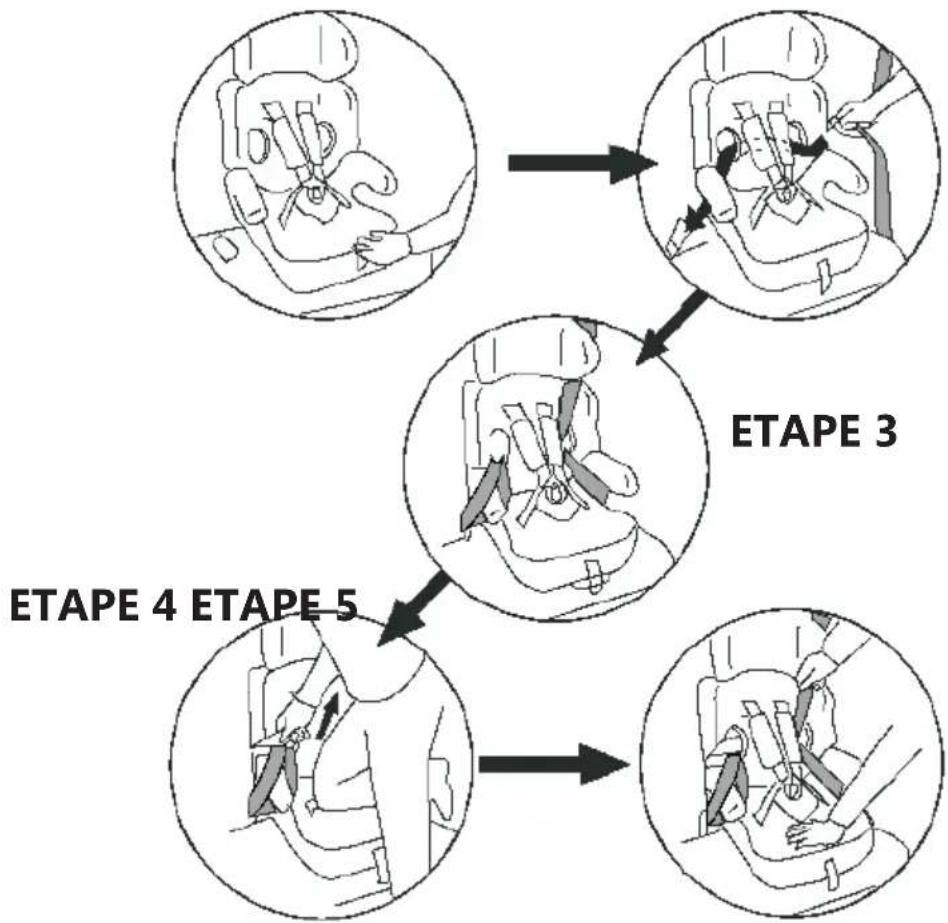 ETAPE 3

ETAPE 4 ETAPE 5