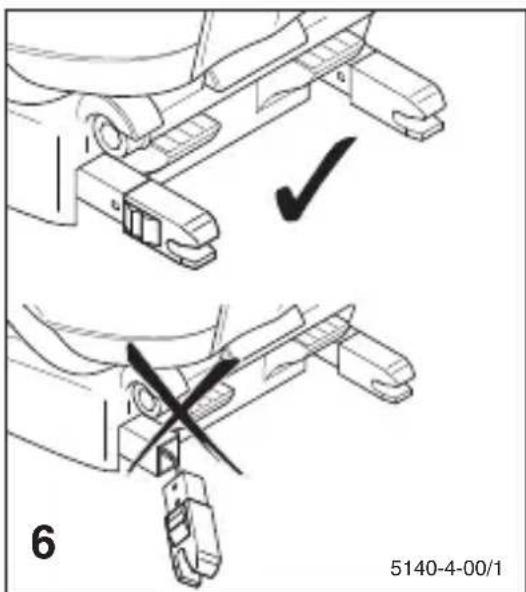 6

5140-4-00/1