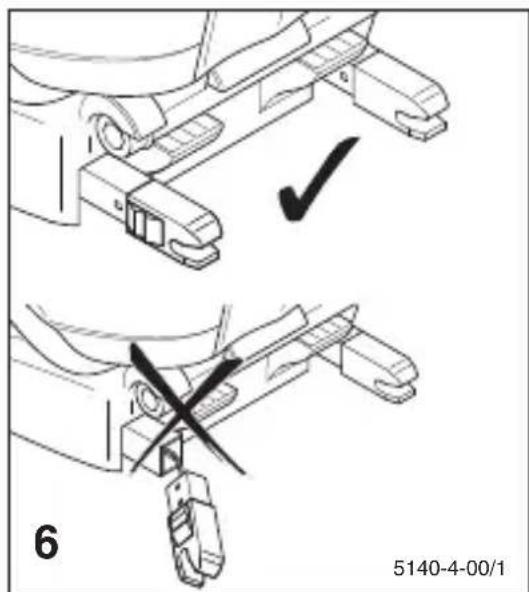 6

5140-4-00/1