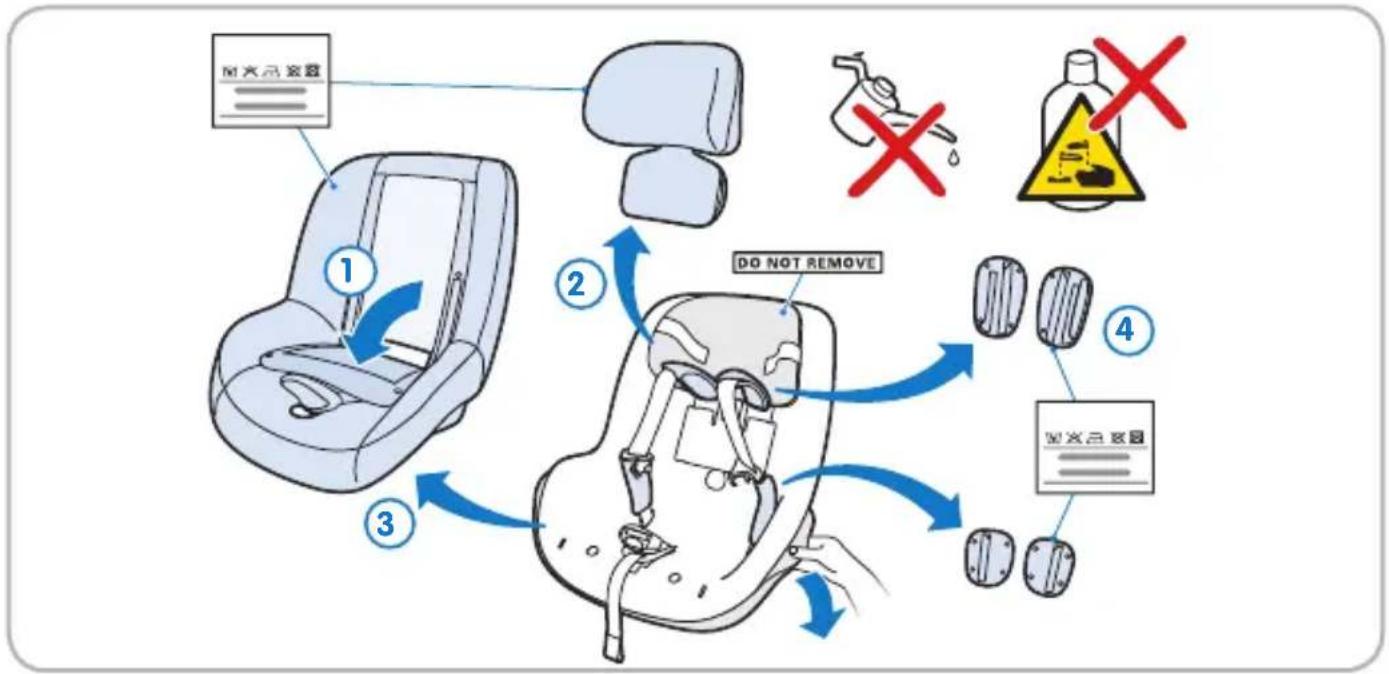 1

2

DO NOT REMOVE

4

3