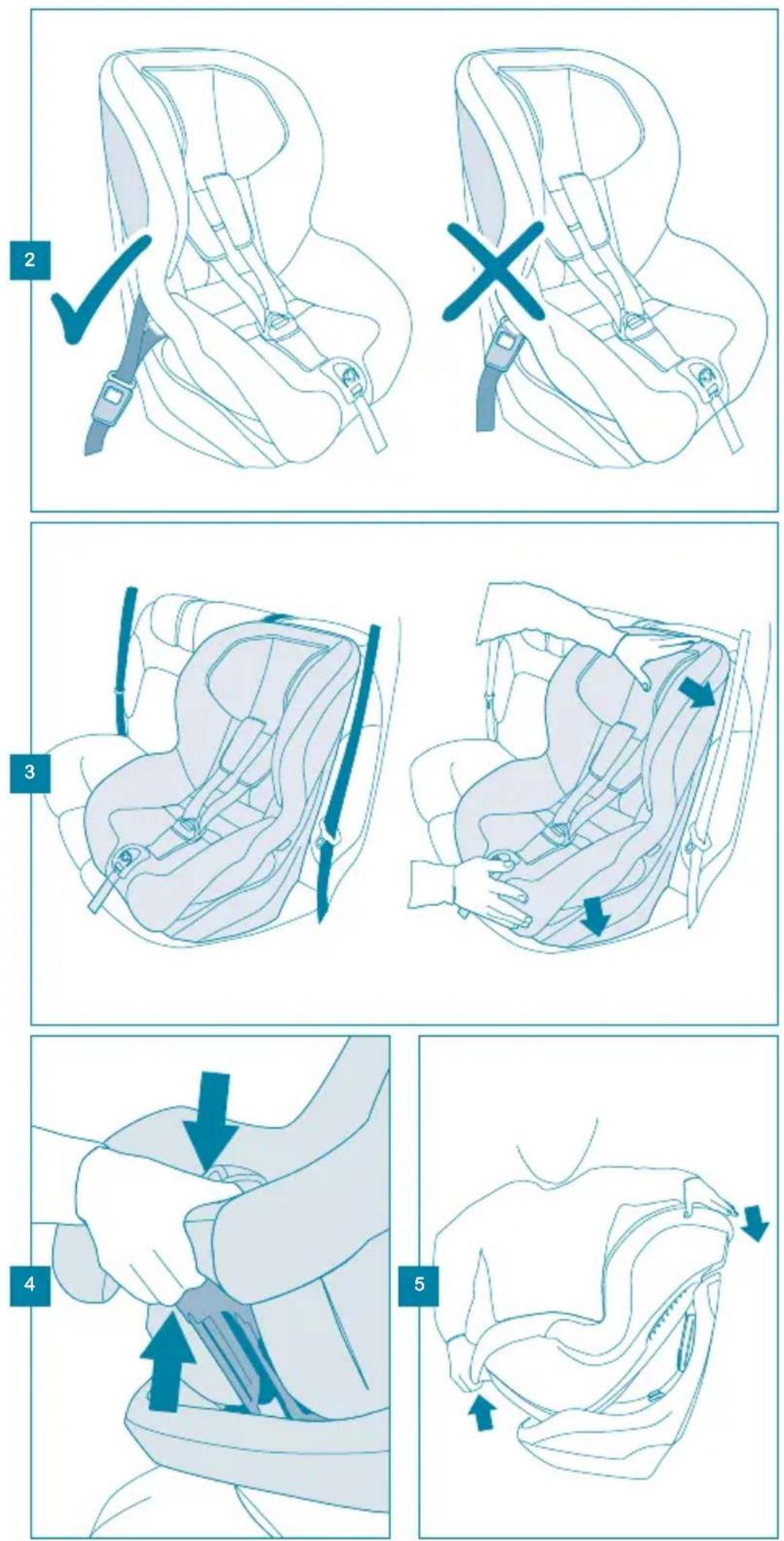 2

3

4

5