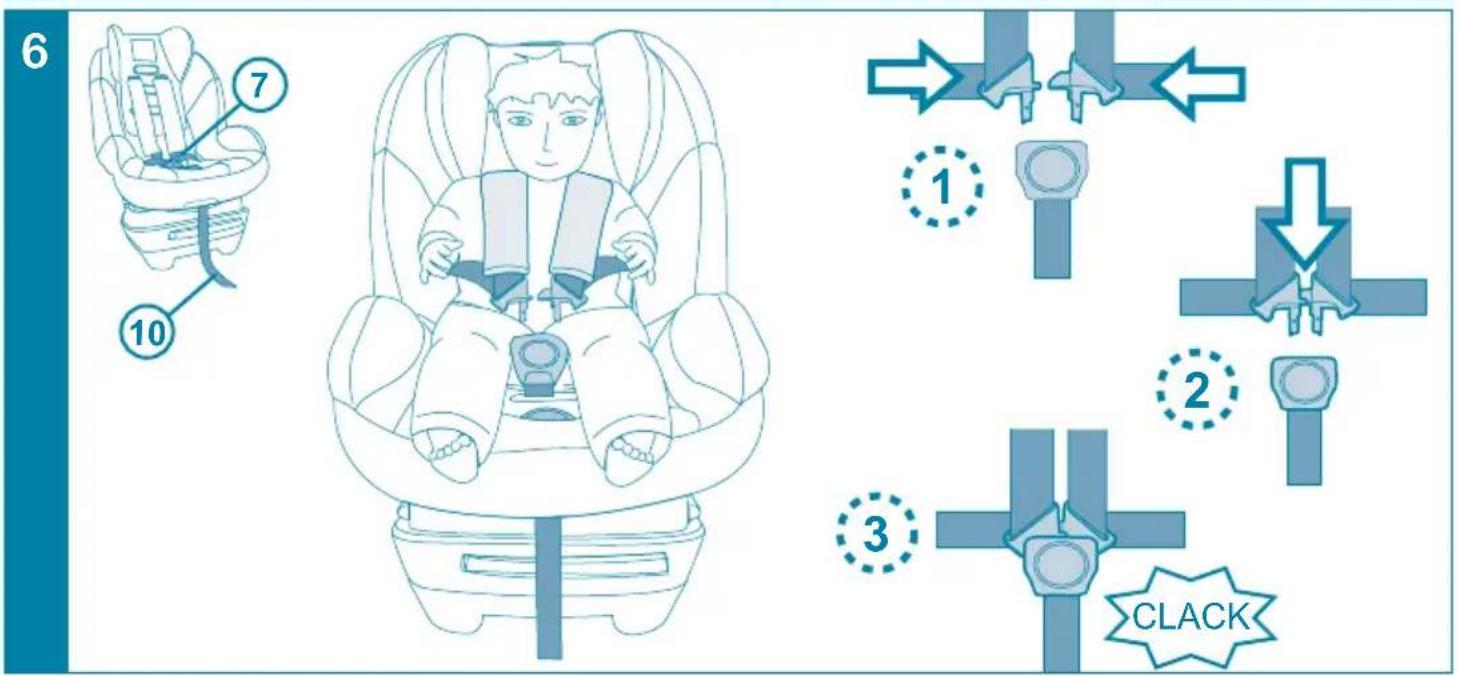 6

7

10

1

2

3

CLACK